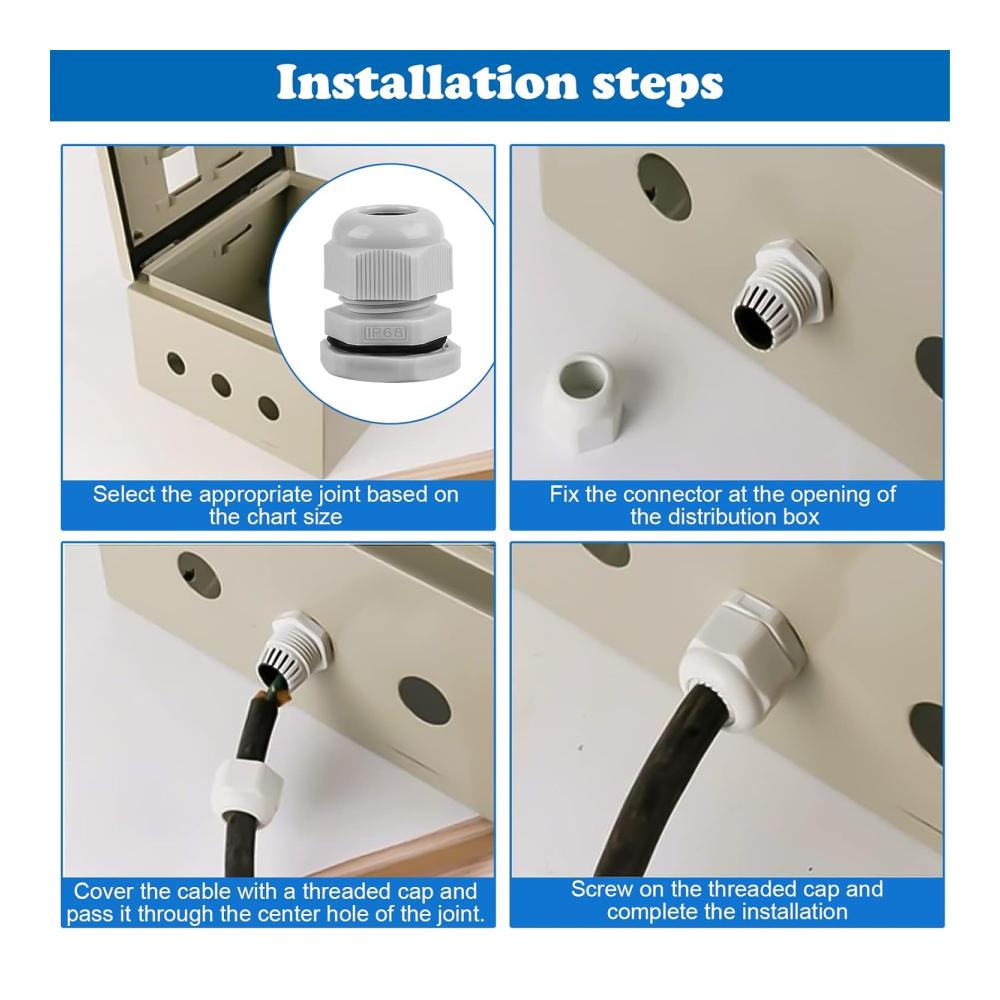 Installation steps

IP68

Select the appropriate joint based on the chart size

Fix the connector at the opening of the distribution box

Cover the cable with a threaded cap and pass it through the center hole of the joint.

Screw on the threaded cap and complete the installation