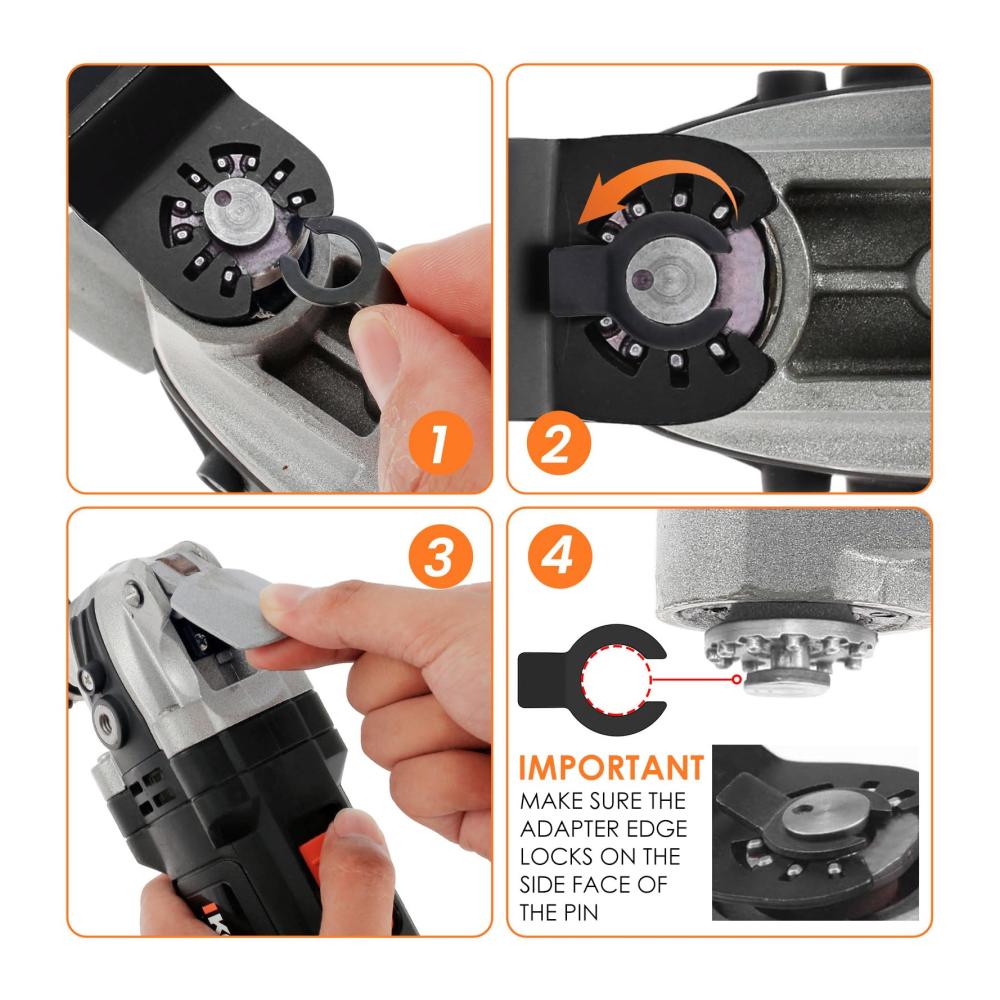 1

2

3

4

IMPORTANT
MAKE SURE THE ADAPTER EDGE LOCKS ON THE SIDE FACE OF THE PIN