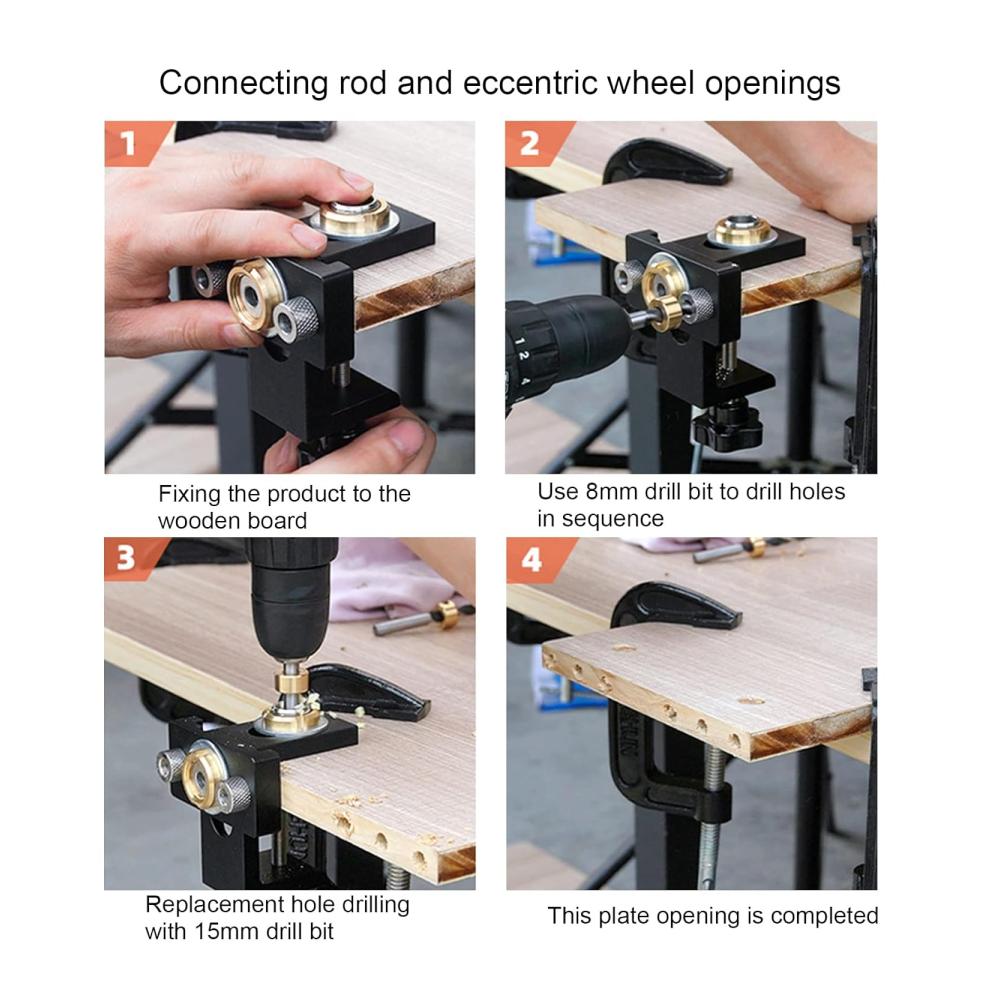 Connecting rod and eccentric wheel openings

1

Fixing the product to the wooden board

2

Use 8mm drill bit to drill holes in sequence

3

Replacement hole drilling with 15mm drill bit

4

This plate opening is completed