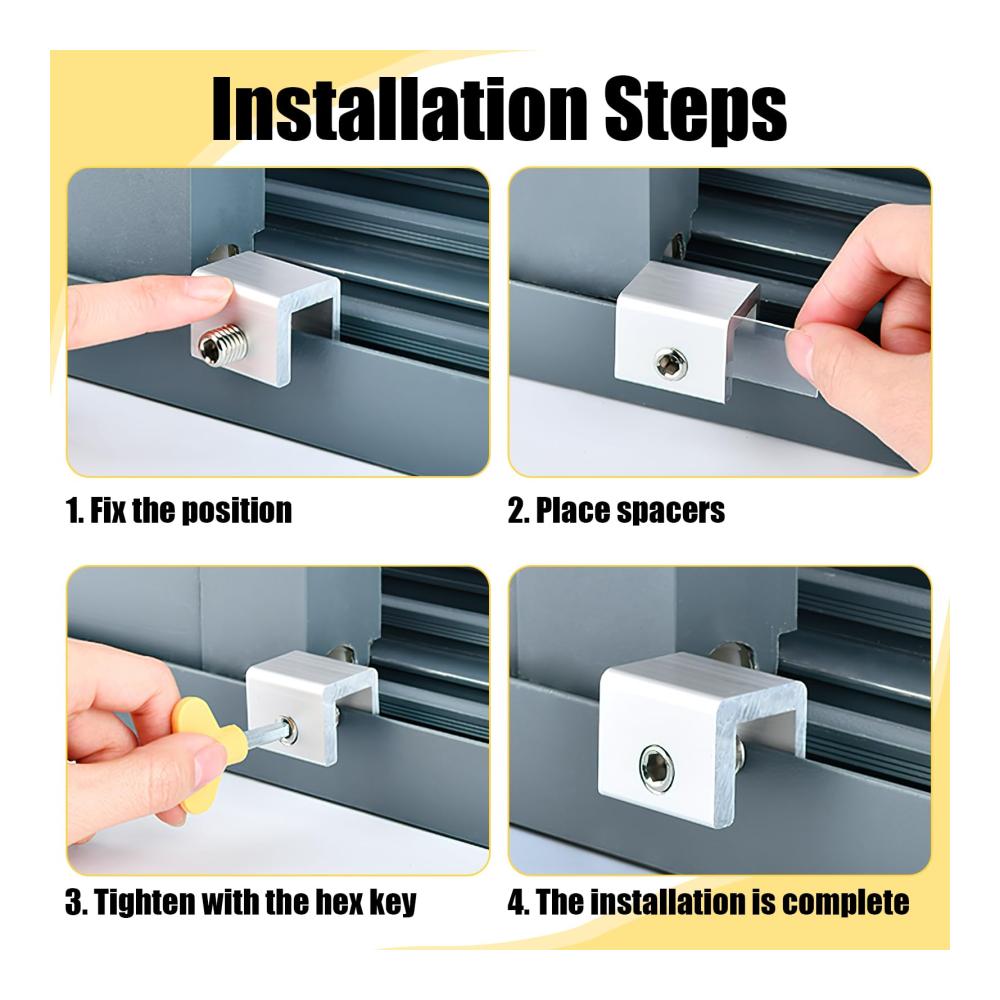 Installation Steps

1. Fix the position

2. Place spacers

3. Tighten with the hex key

4. The installation is complete