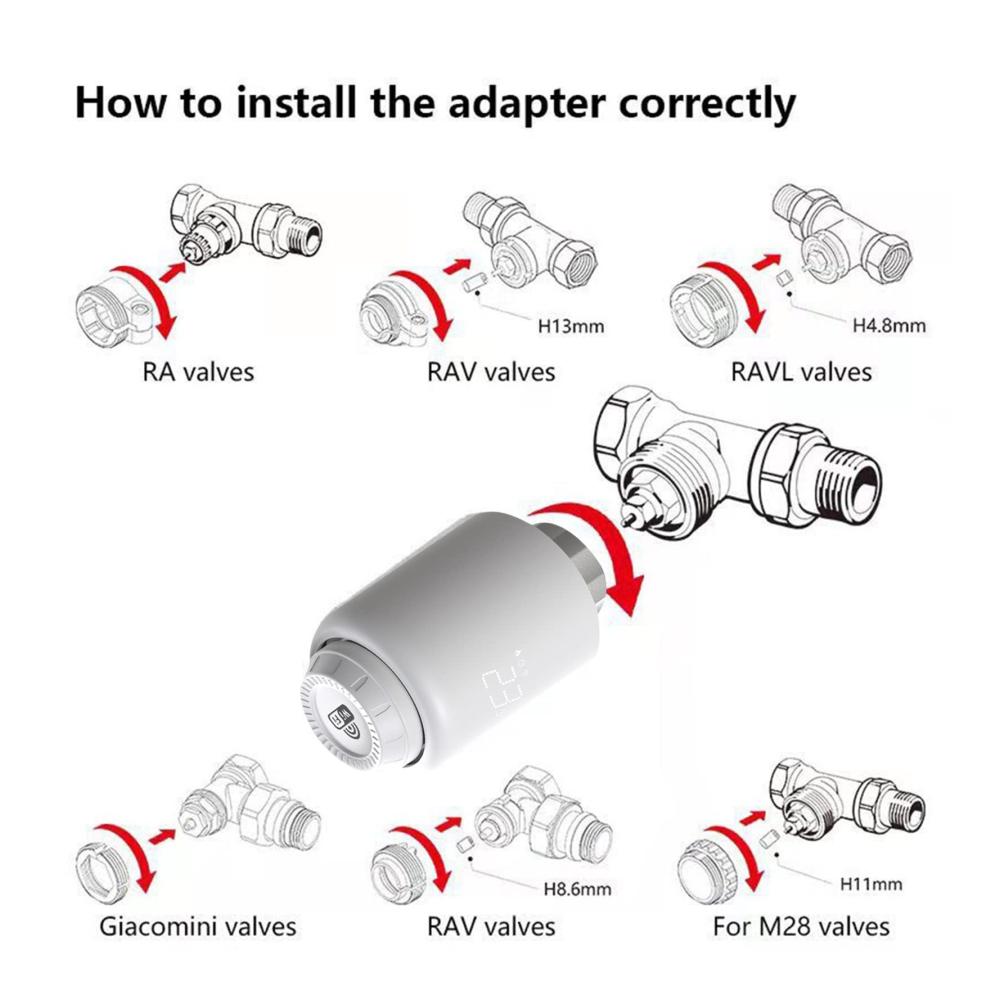 How to install the adapter correctly

RA valves

H13mm

RAV valves

H4.8mm

RAVL valves

Giacomini valves

H8.6mm

RAV valves

H11mm

For M28 valves