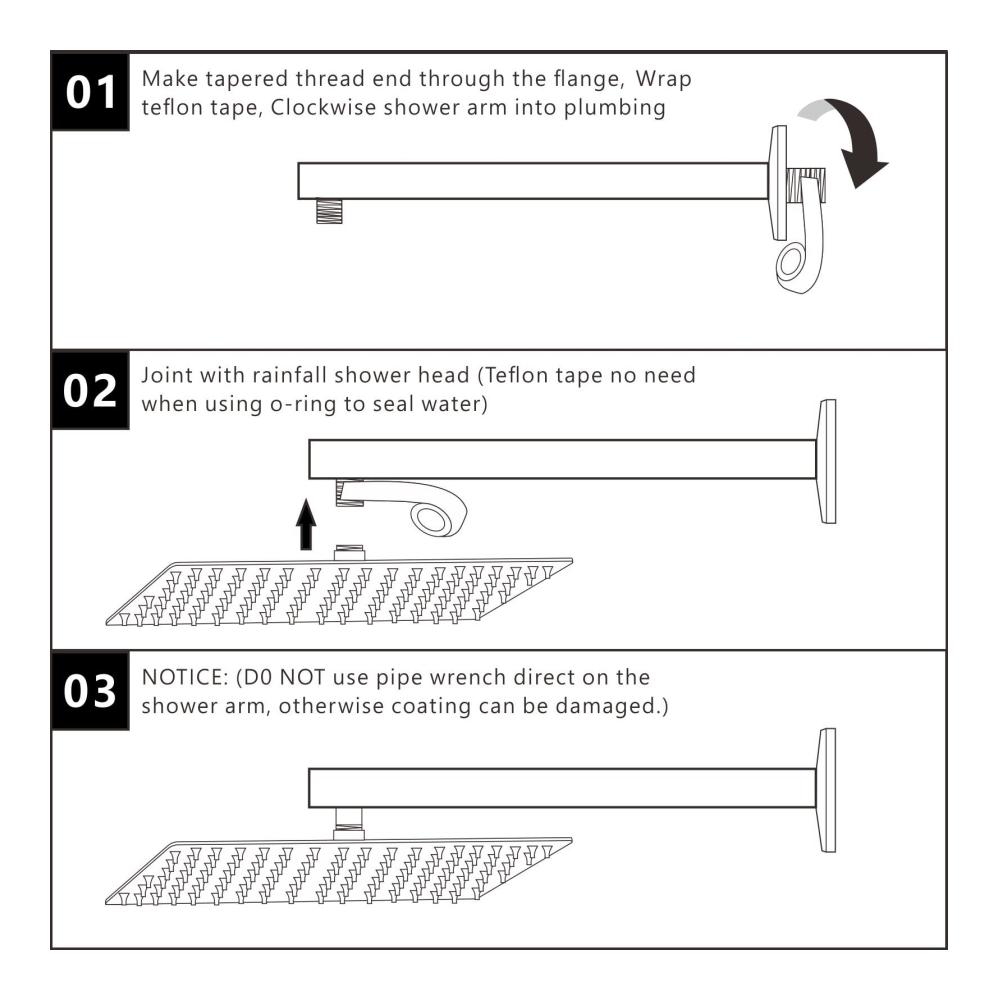 01
Make tapered thread end through the flange, Wrap teflon tape, Clockwise shower arm into plumbing

02
Joint with rainfall shower head (Teflon tape no need when using o-ring to seal water)

03
NOTICE: (D0 NOT use pipe wrench direct on the shower arm, otherwise coating can be damaged.)