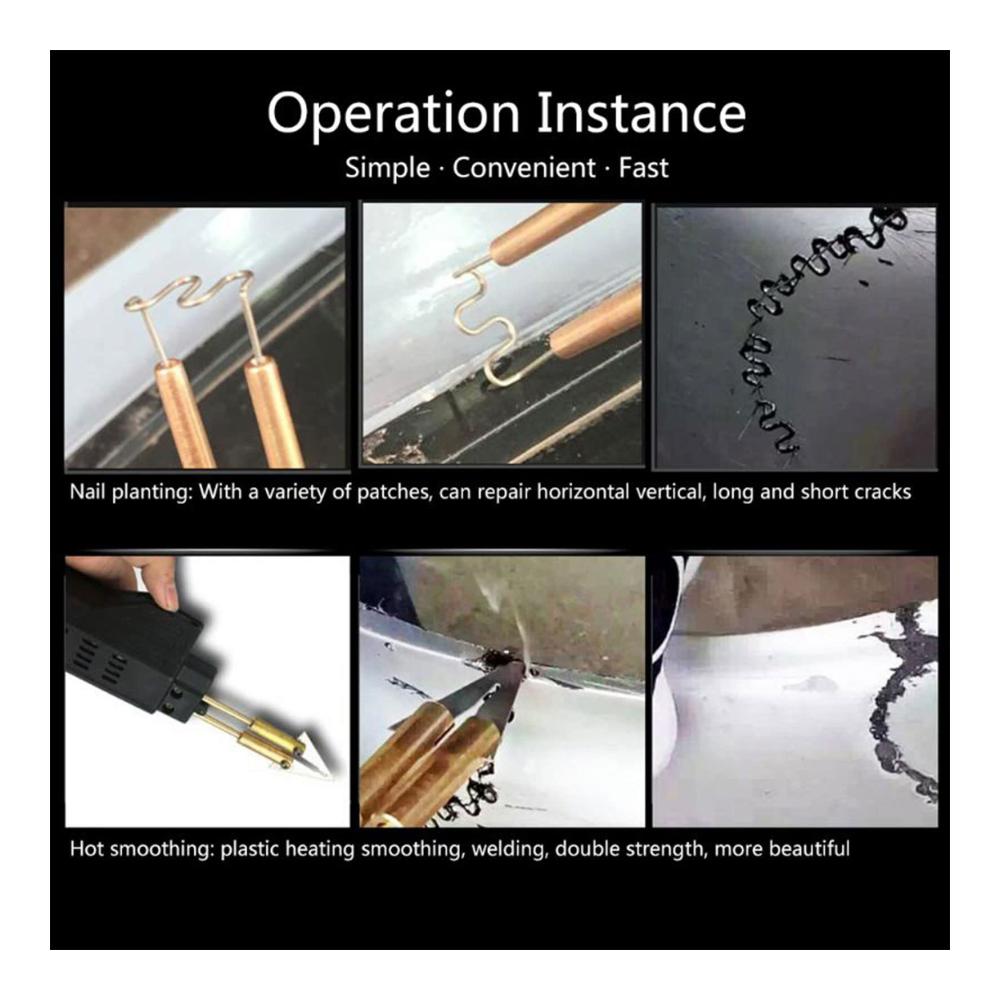 Operation Instance

Simple · Convenient · Fast

Nail planting: With a variety of patches, can repair horizontal vertical, long and short cracks

Hot smoothing: plastic heating smoothing, welding, double strength, more beautiful