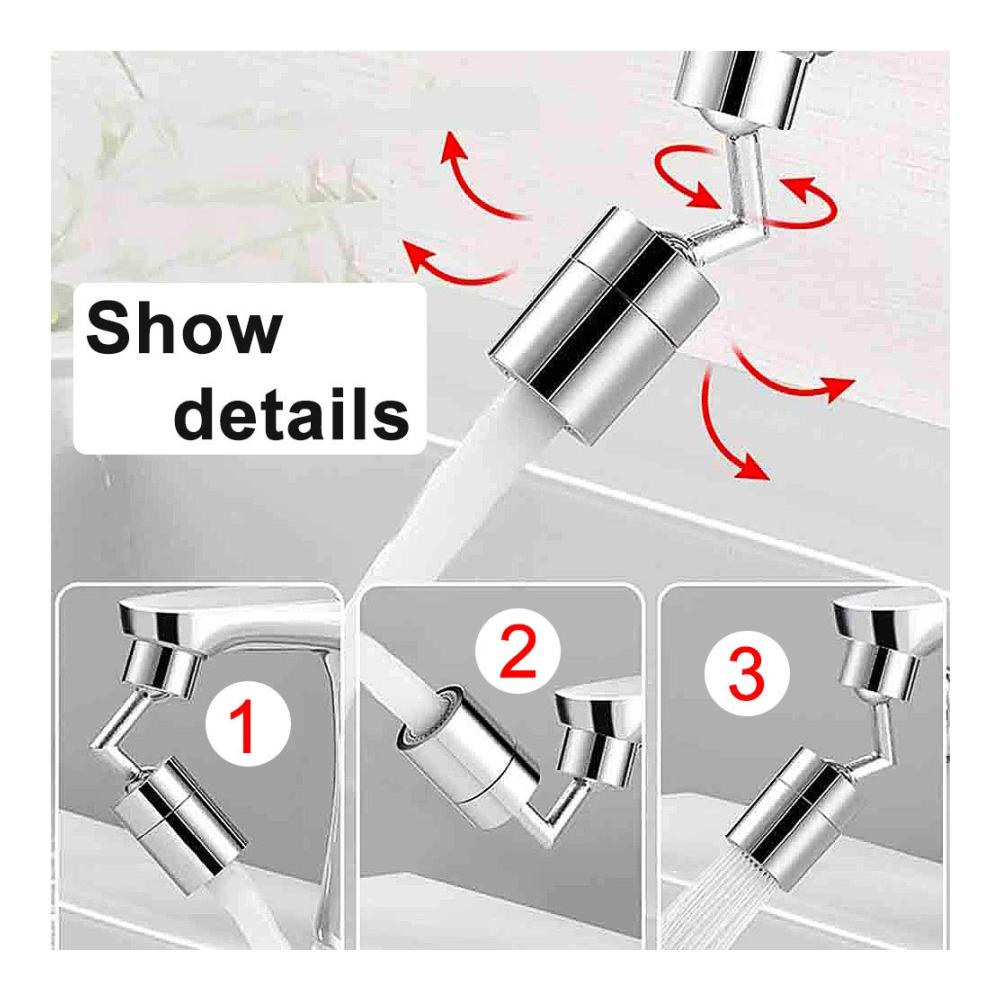 Show details

1

2

3