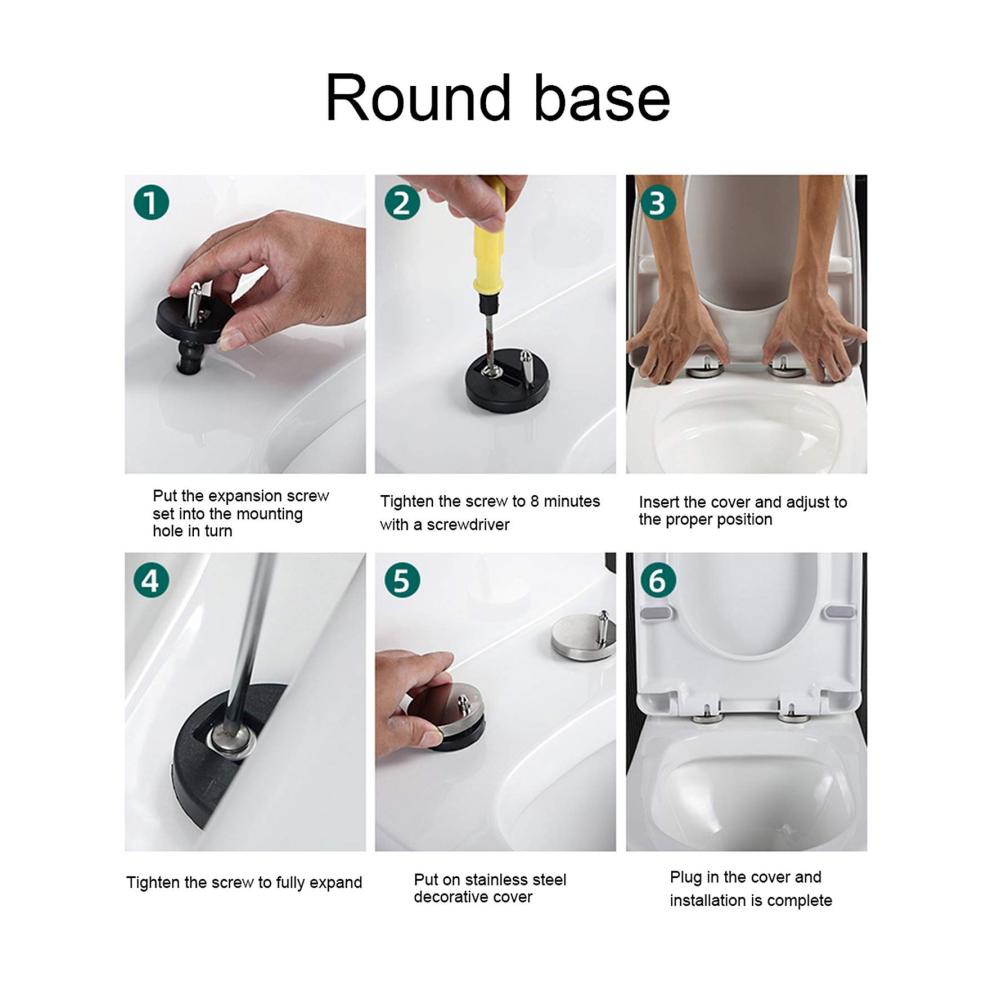 Round base

1

Put the expansion screw set into the mounting hole in turn

2

Tighten the screw to 8 minutes with a screwdriver

3

Insert the cover and adjust to the proper position

4

Tighten the screw to fully expand

5

Put on stainless steel decorative cover

6

Plug in the cover and installation is complete