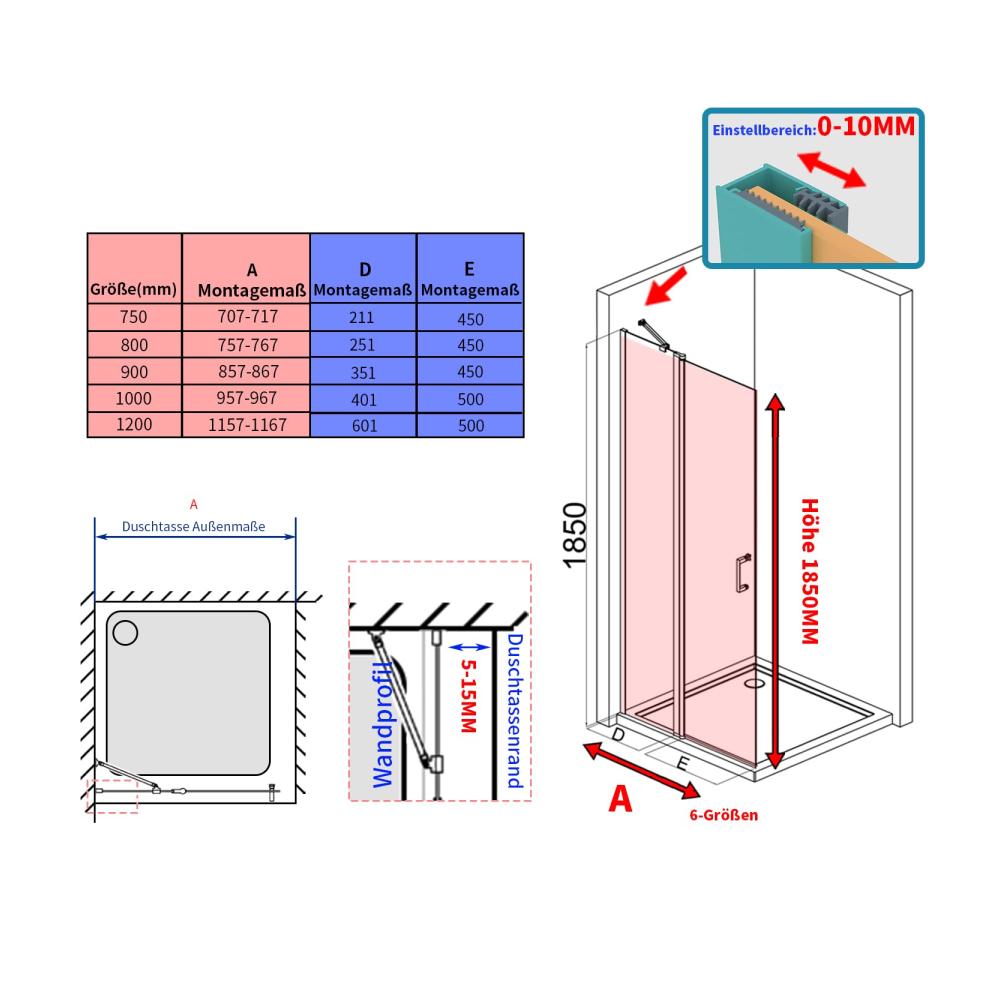 Einstellbereich: 0-10MM

| Größe(mm) | A Montagemaß | D Montagemaß | E Montagemaß |
|---|---|---|---|
| 750 | 707-717 | 211 | 450 |
| 800 | 757-767 | 251 | 450 |
| 900 | 857-867 | 351 | 450 |
| 1000 | 957-967 | 401 | 500 |
| 1200 | 1157-1167 | 601 | 500 |

A
Duschtasse Außenmaße

Wandprofil
5-15MM
Duschtassenrand

1850
Höhe 1850MM
D
E
A
6-Größen