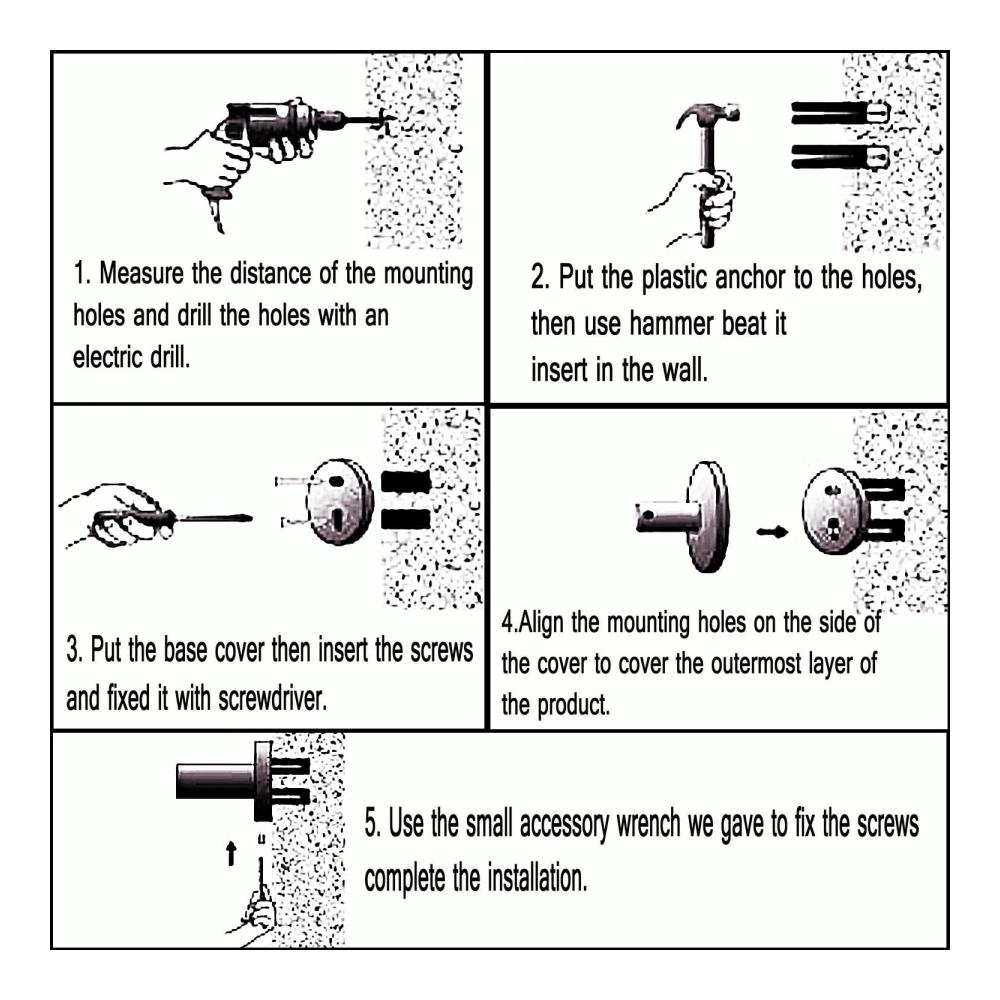 1. Measure the distance of the mounting holes and drill the holes with an electric drill.

2. Put the plastic anchor to the holes, then use hammer beat it insert in the wall.

3. Put the base cover then insert the screws and fixed it with screwdriver.

4.Align the mounting holes on the side of the cover to cover the outermost layer of the product.

5. Use the small accessory wrench we gave to fix the screws complete the installation.