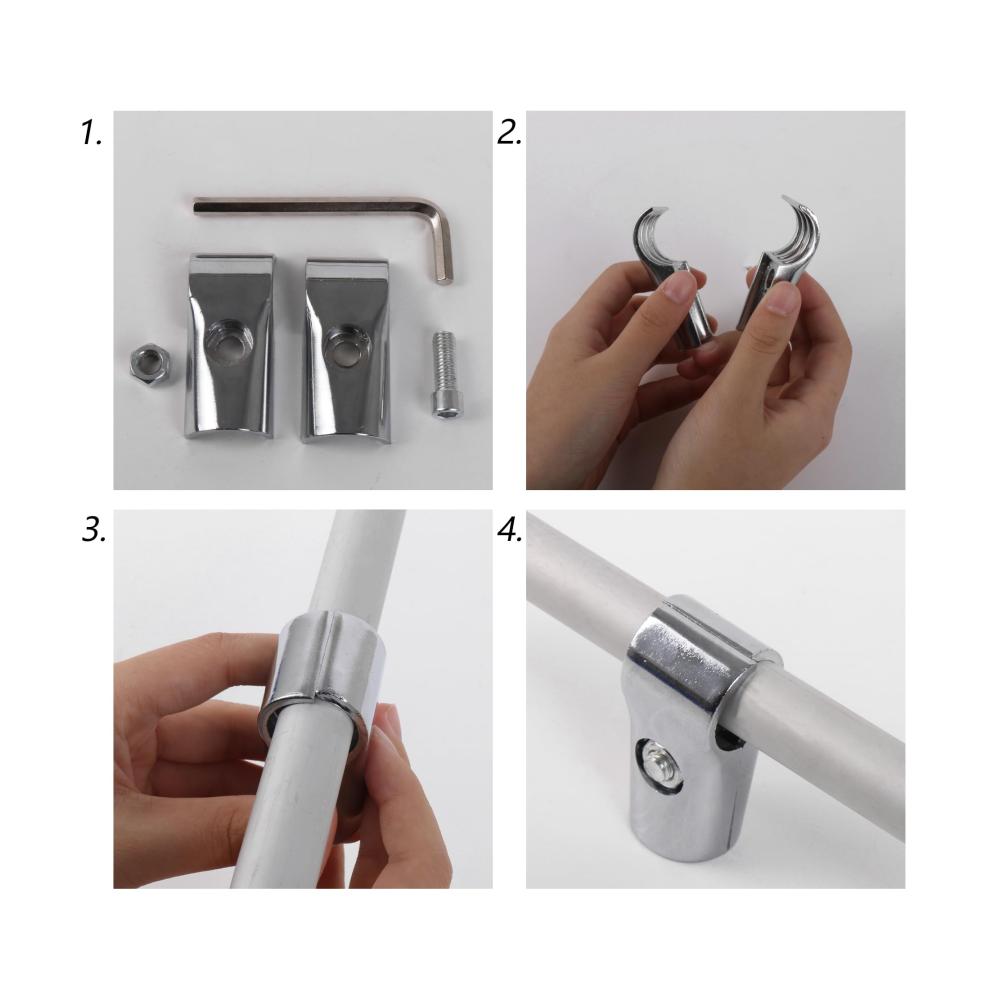 1.

2.

3.

4.