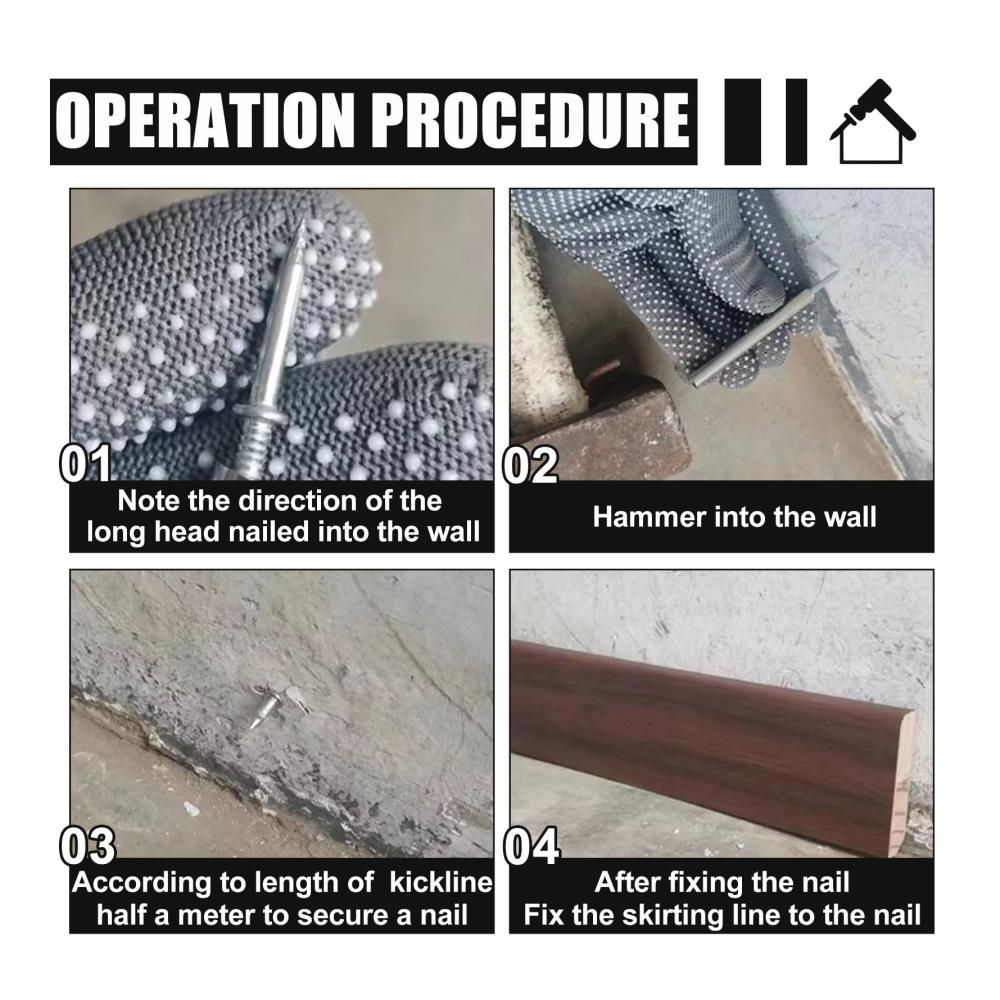 OPERATION PROCEDURE

01
Note the direction of the long head nailed into the wall

02
Hammer into the wall

03
According to length of kickline half a meter to secure a nail

04
After fixing the nail
Fix the skirting line to the nail