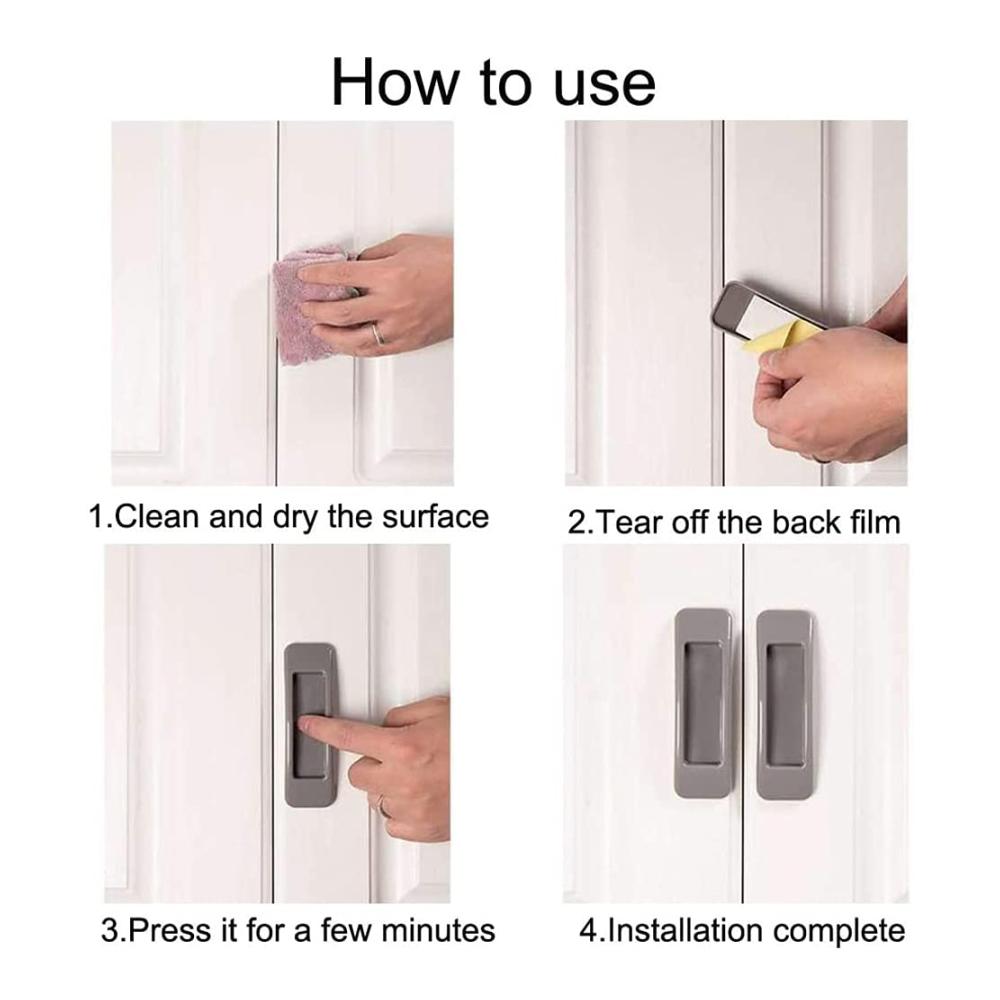 How to use

1.Clean and dry the surface

2.Tear off the back film

3.Press it for a few minutes

4.Installation complete