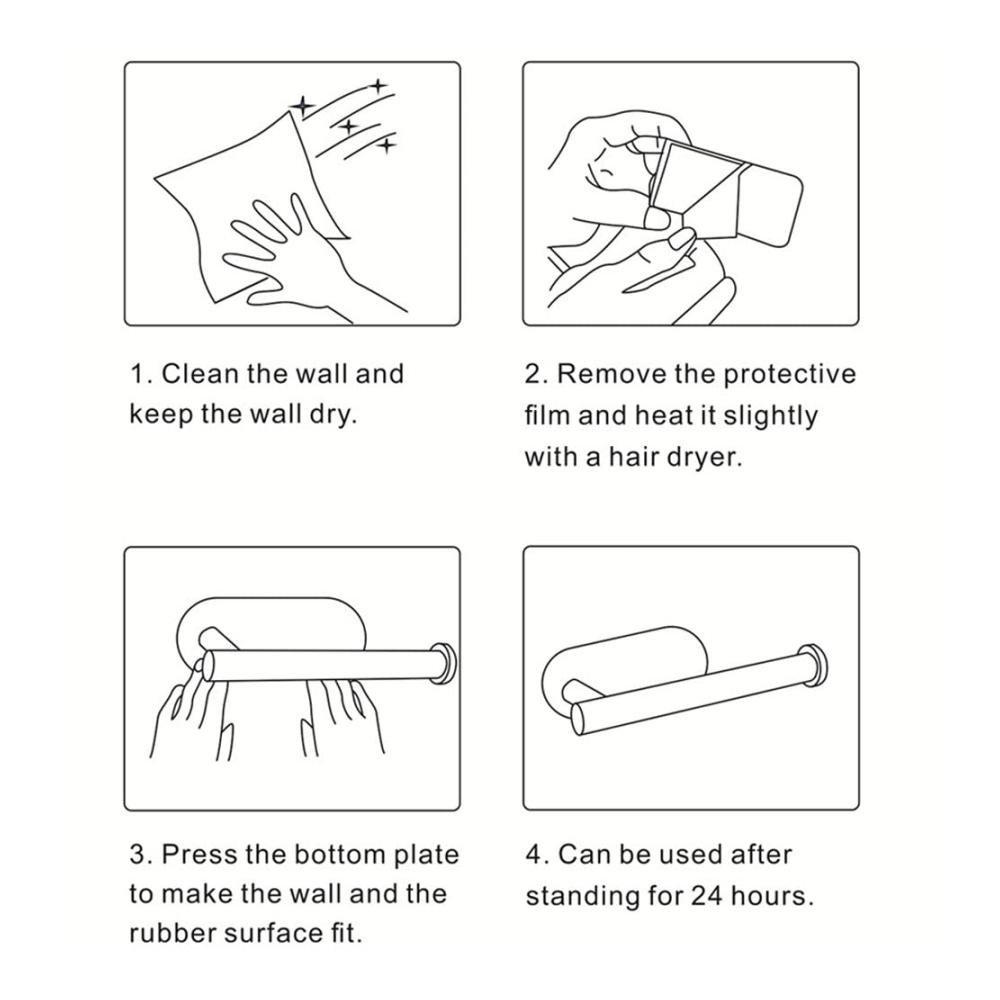 1. Clean the wall and keep the wall dry.

2. Remove the protective film and heat it slightly with a hair dryer.

3. Press the bottom plate to make the wall and the rubber surface fit.

4. Can be used after standing for 24 hours.