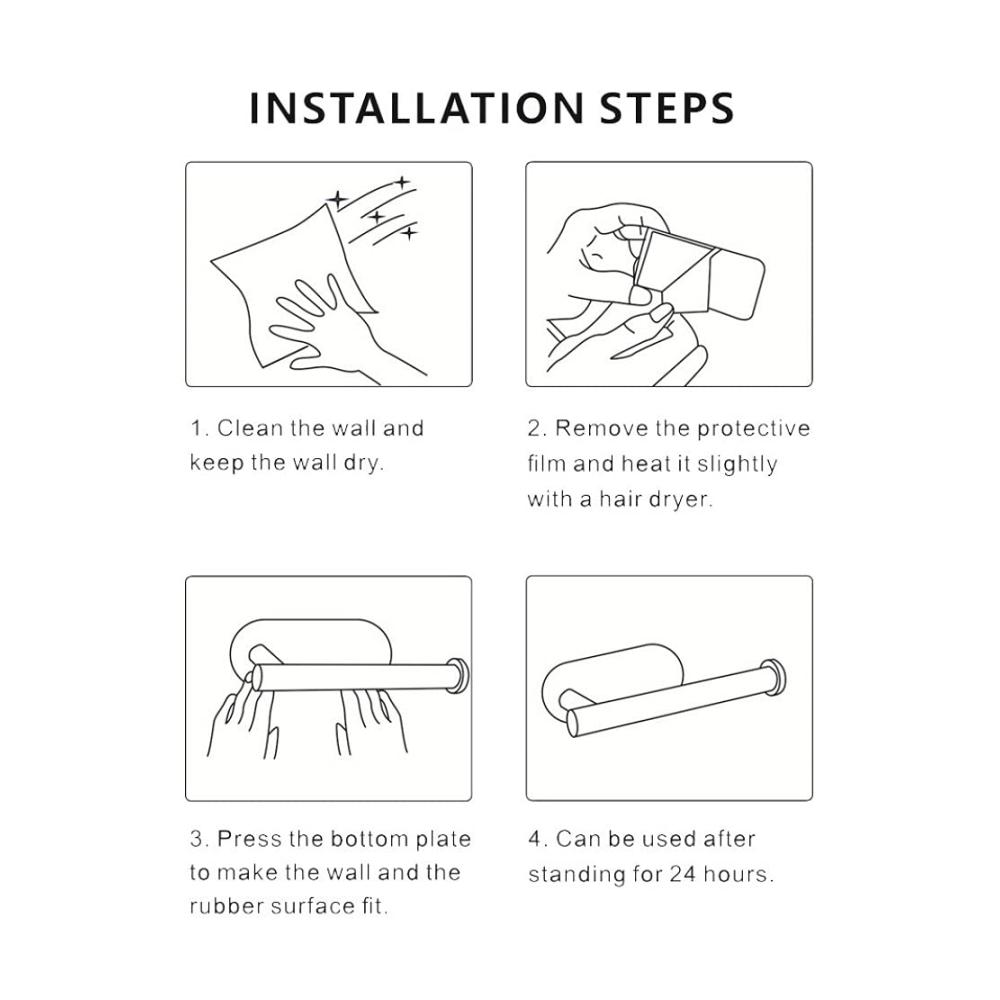 INSTALLATION STEPS

1. Clean the wall and keep the wall dry.

2. Remove the protective film and heat it slightly with a hair dryer.

3. Press the bottom plate to make the wall and the rubber surface fit.

4. Can be used after standing for 24 hours.