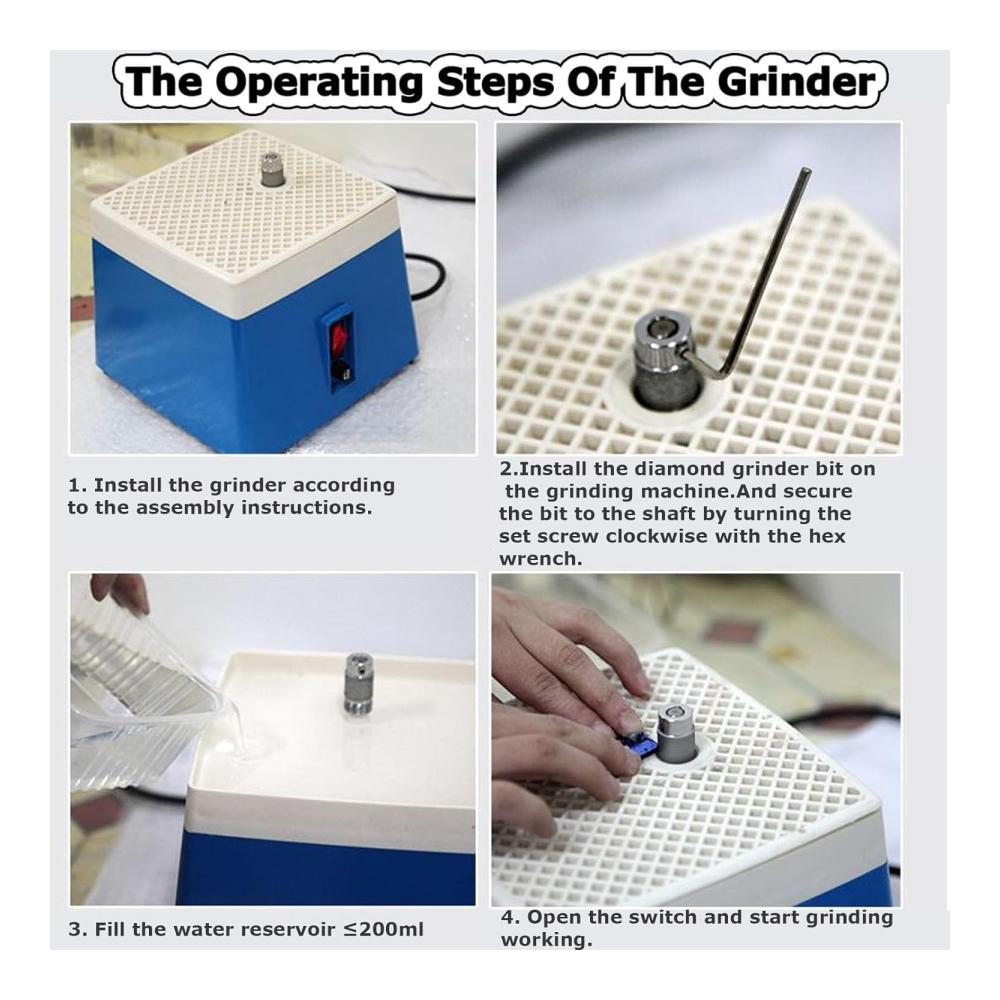 The Operating Steps Of The Grinder

1. Install the grinder according to the assembly instructions.

2.Install the diamond grinder bit on the grinding machine.And secure the bit to the shaft by turning the set screw clockwise with the hex wrench.

3. Fill the water reservoir ≤200ml

4. Open the switch and start grinding working.