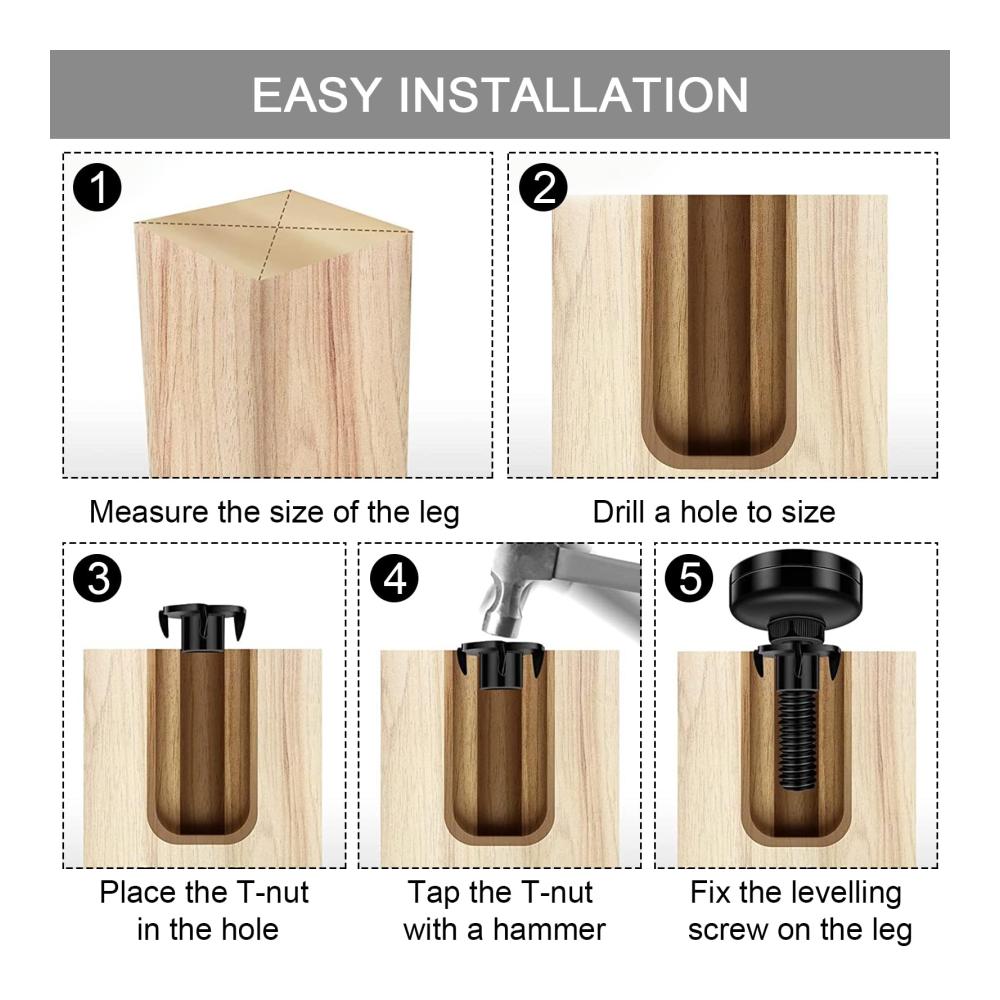 EASY INSTALLATION

1

Measure the size of the leg

2

Drill a hole to size

3

Place the T-nut in the hole

4

Tap the T-nut with a hammer

5

Fix the levelling screw on the leg