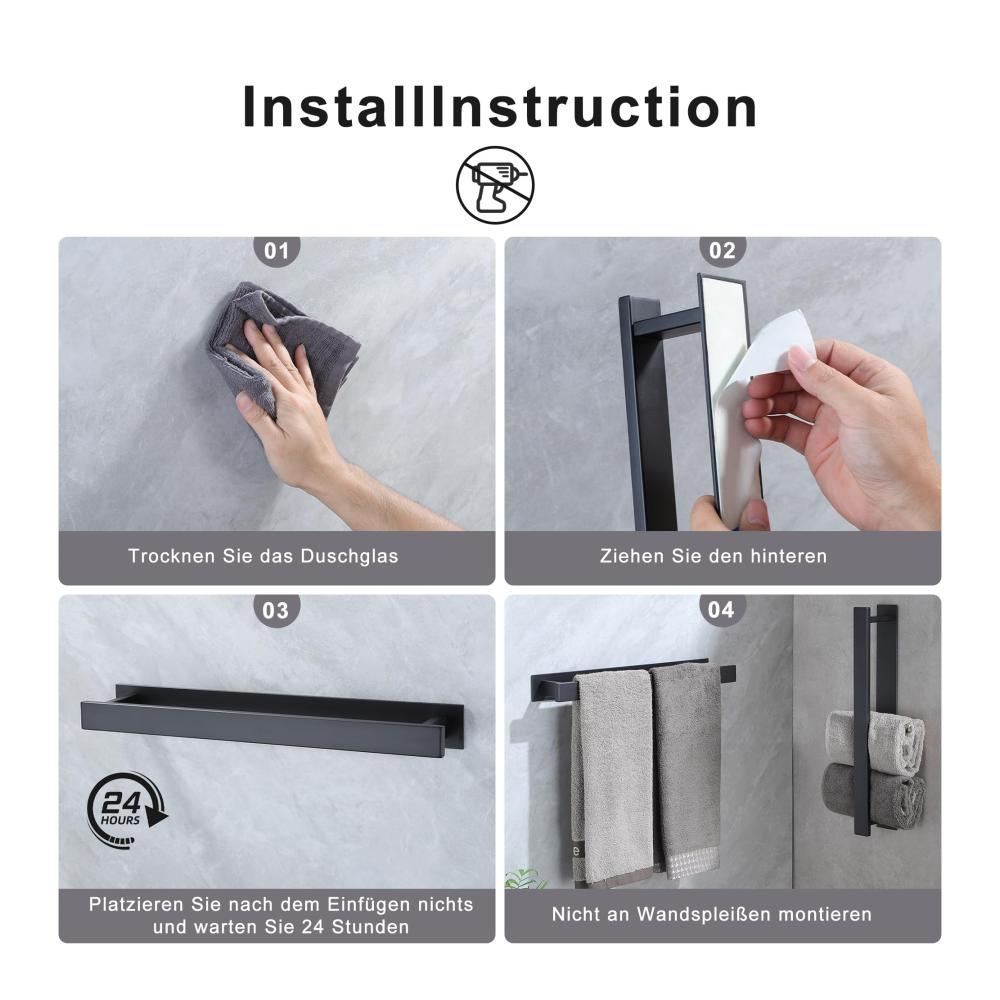 InstallInstruction

01

Trocknen Sie das Duschglas

02

Ziehen Sie den hinteren

03

24 HOURS

Platzieren Sie nach dem Einfügen nichts und warten Sie 24 Stunden

04

Nicht an Wandspleißen montieren