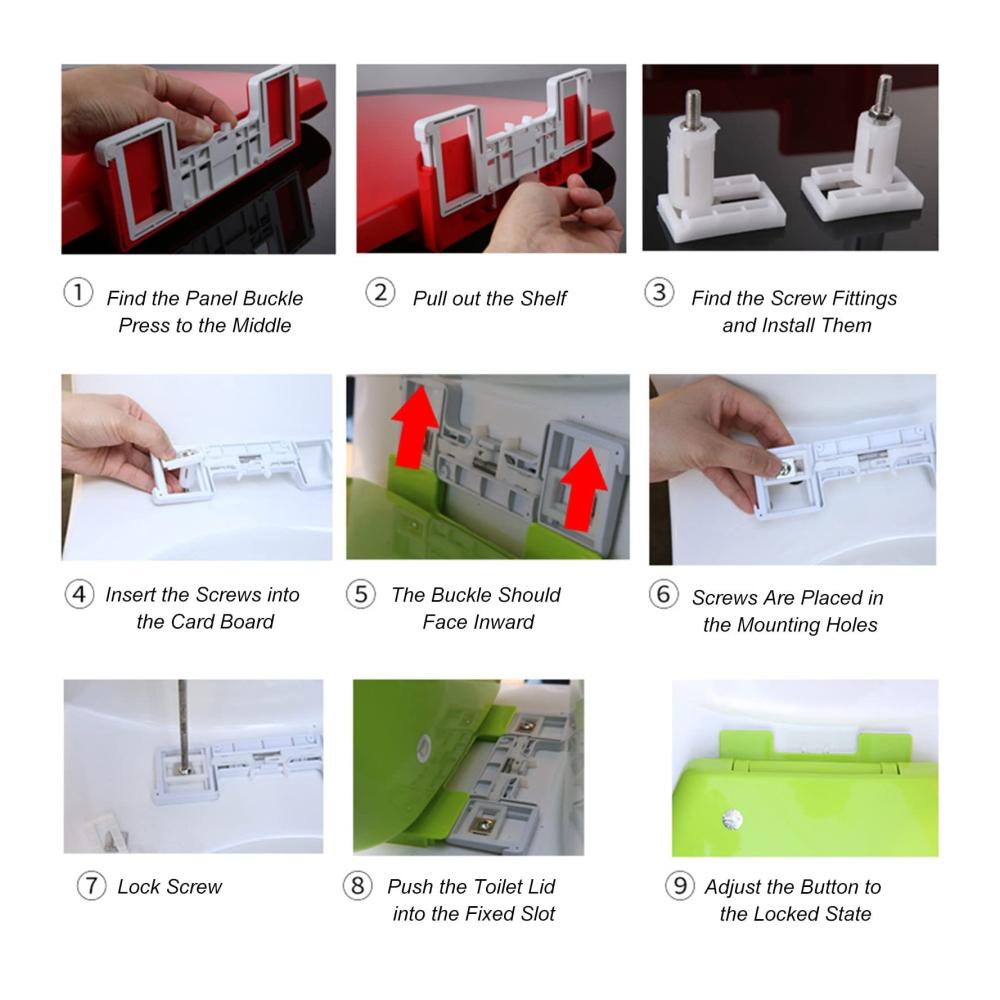 ① Find the Panel Buckle Press to the Middle

② Pull out the Shelf

③ Find the Screw Fittings and Install Them

④ Insert the Screws into the Card Board

⑤ The Buckle Should Face Inward

⑥ Screws Are Placed in the Mounting Holes

⑦ Lock Screw

⑧ Push the Toilet Lid into the Fixed Slot

⑨ Adjust the Button to the Locked State