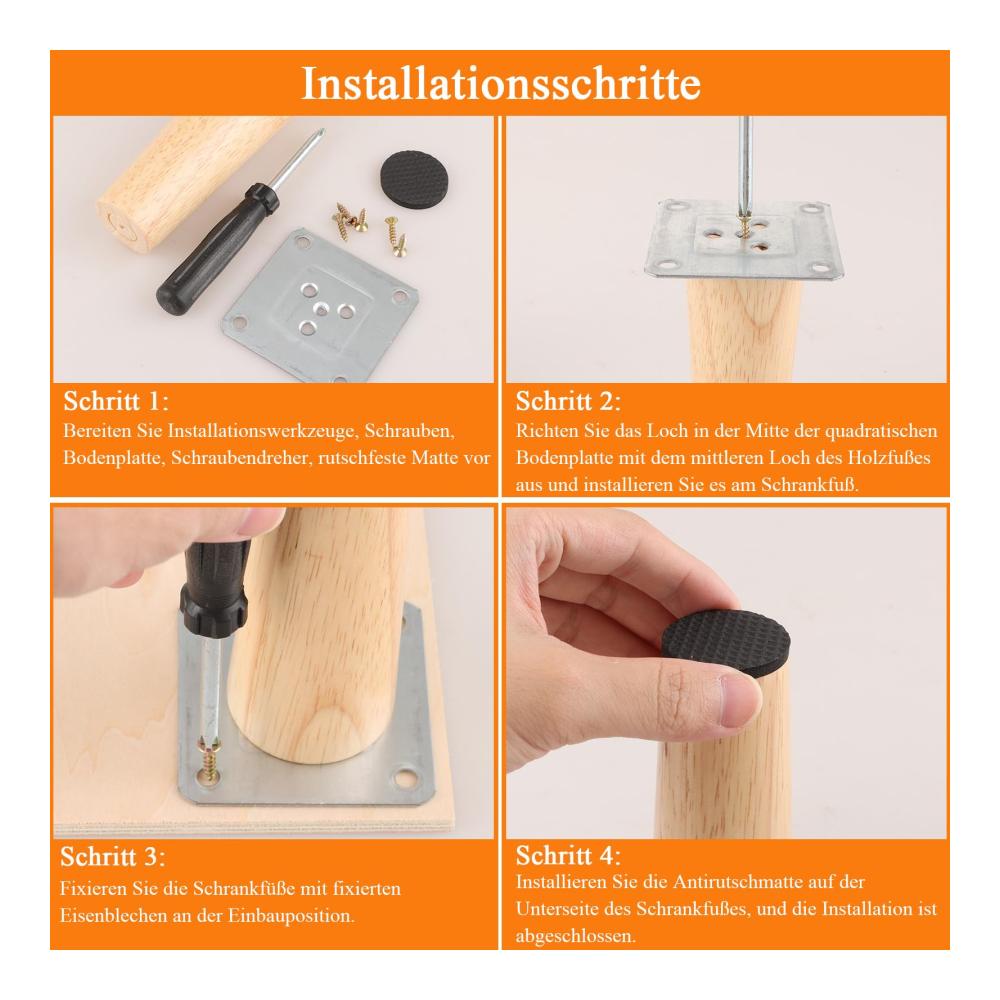 Installationsschritte

Schritt 1:
Bereiten Sie Installationswerkzeuge, Schrauben, Bodenplatte, Schraubendreher, rutschfeste Matte vor

Schritt 2:
Richten Sie das Loch in der Mitte der quadratischen Bodenplatte mit dem mittleren Loch des Holzfußes aus und installieren Sie es am Schrankfuß.

Schritt 3:
Fixieren Sie die Schrankfüße mit fixierten Eisenblechen an der Einbauposition.

Schritt 4:
Installieren Sie die Antirutschmatte auf der Unterseite des Schrankfußes, und die Installation ist abgeschlossen.