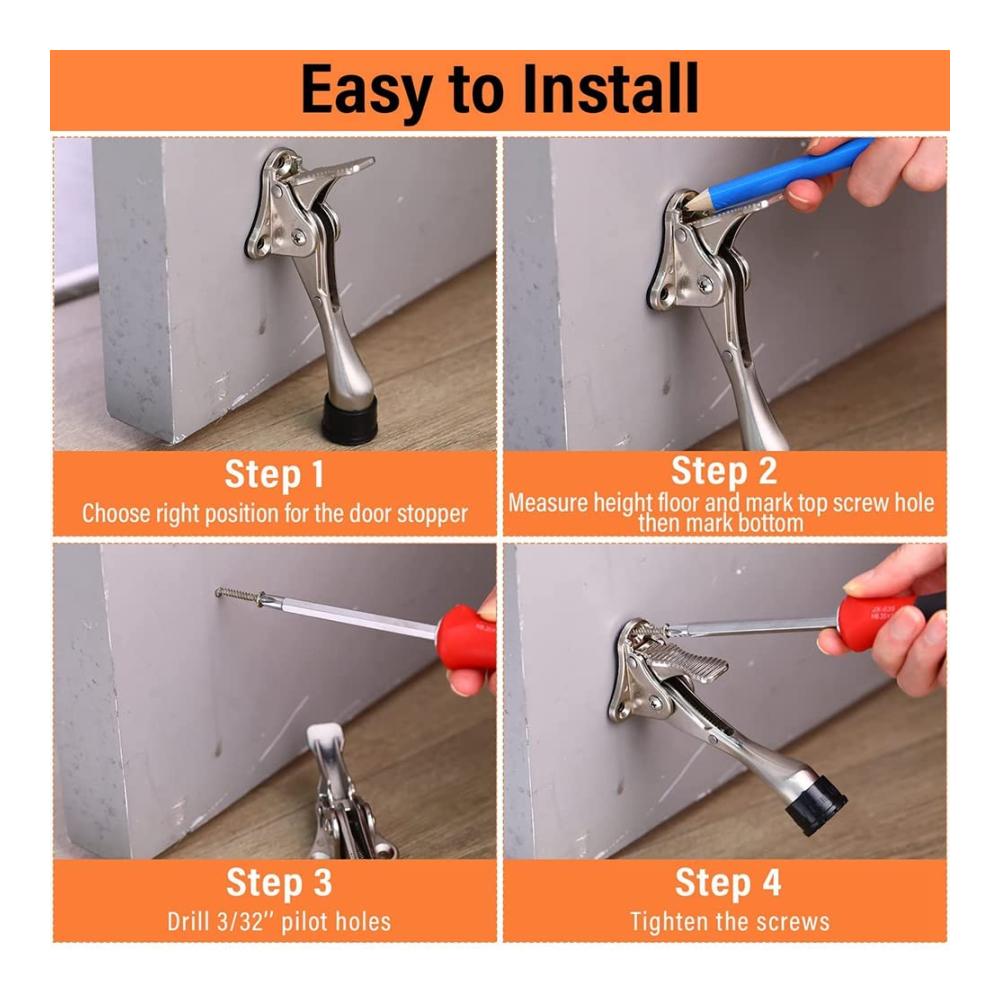 Easy to Install

Step 1
Choose right position for the door stopper

Step 2
Measure height floor and mark top screw hole then mark bottom

Step 3
Drill 3/32'' pilot holes

Step 4
Tighten the screws