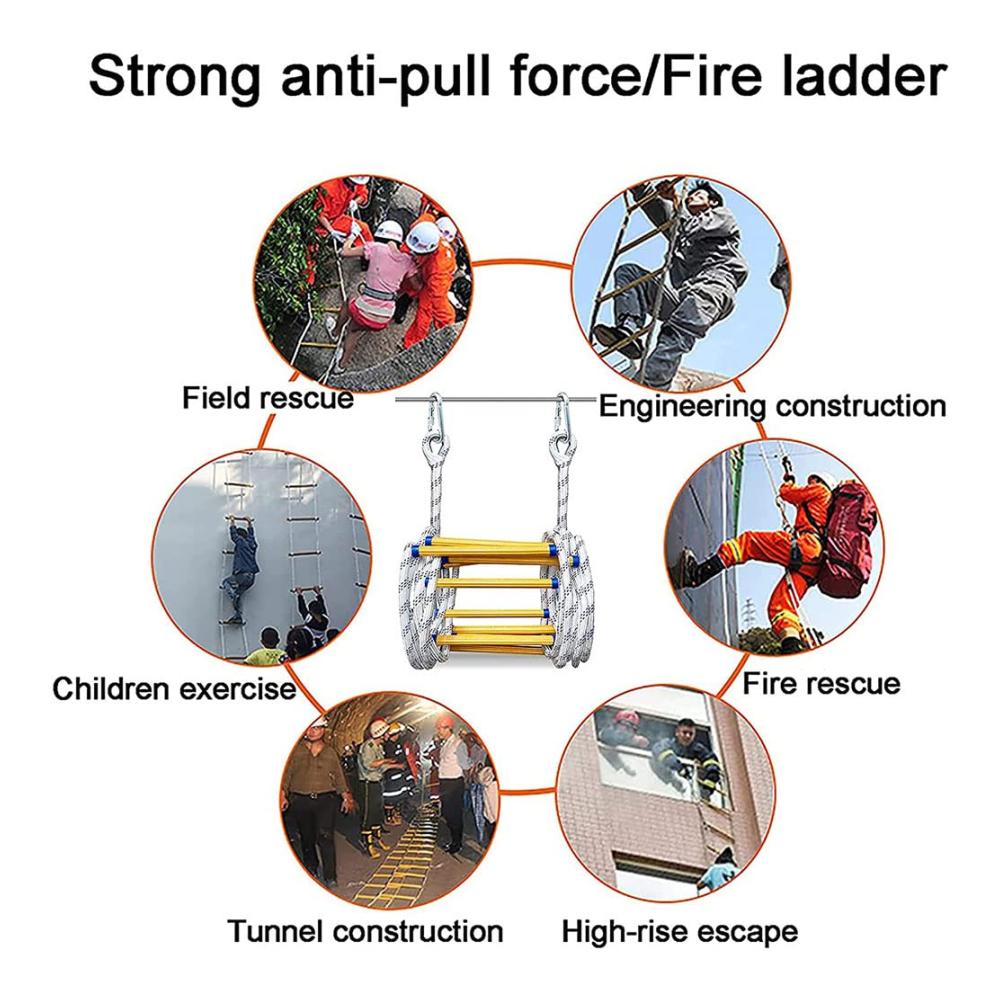 Strong anti-pull force/Fire ladder

Field rescue

Engineering construction

Children exercise

Fire rescue

Tunnel construction

High-rise escape