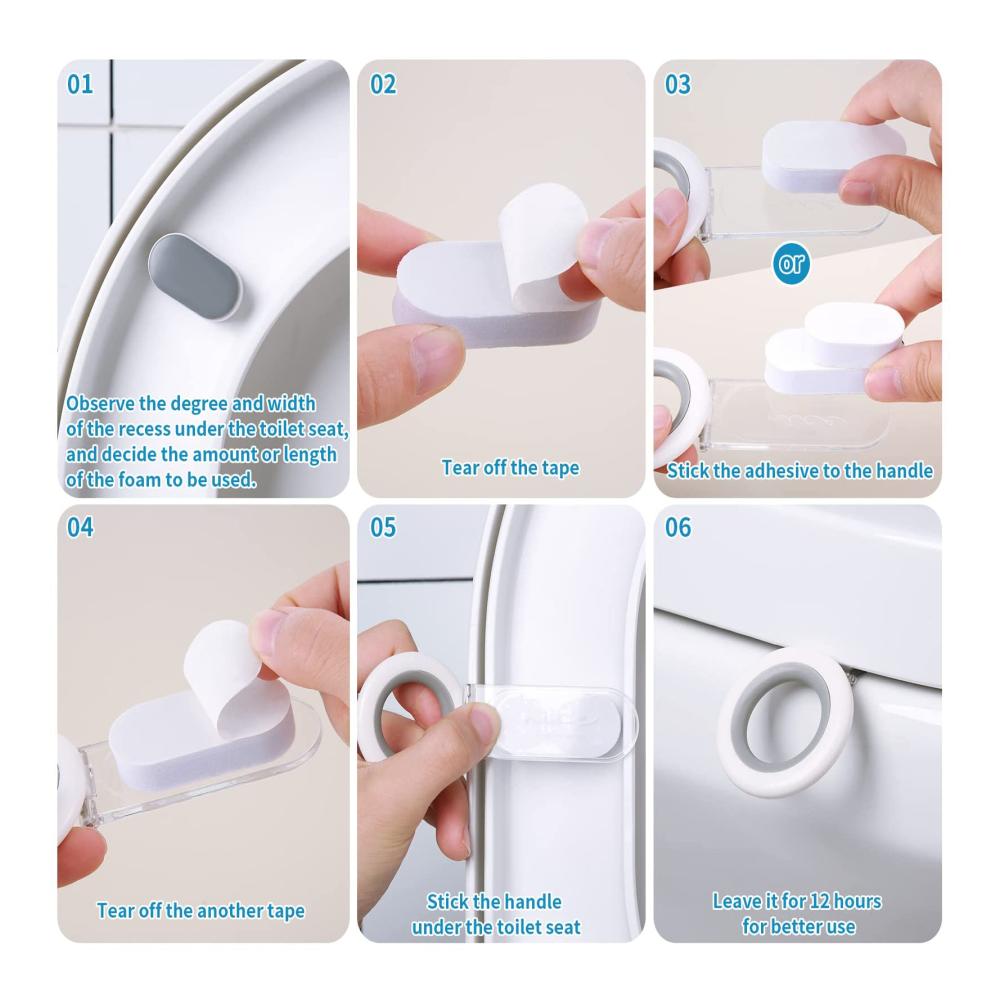 01

Observe the degree and width of the recess under the toilet seat, and decide the amount or length of the foam to be used.

02

Tear off the tape

03

or

Stick the adhesive to the handle

04

Tear off the another tape

05

Stick the handle under the toilet seat

06

Leave it for 12 hours for better use