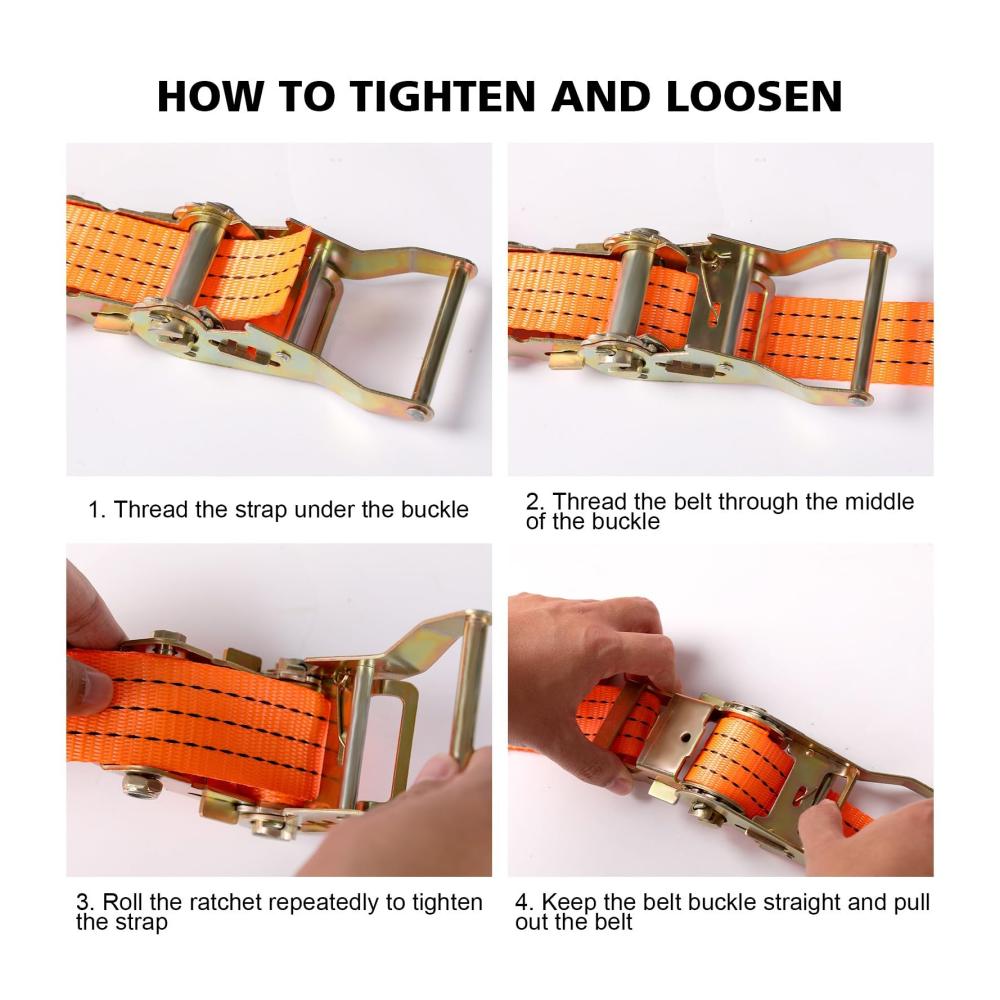 HOW TO TIGHTEN AND LOOSEN

1. Thread the strap under the buckle

2. Thread the belt through the middle of the buckle

3. Roll the ratchet repeatedly to tighten the strap

4. Keep the belt buckle straight and pull out the belt