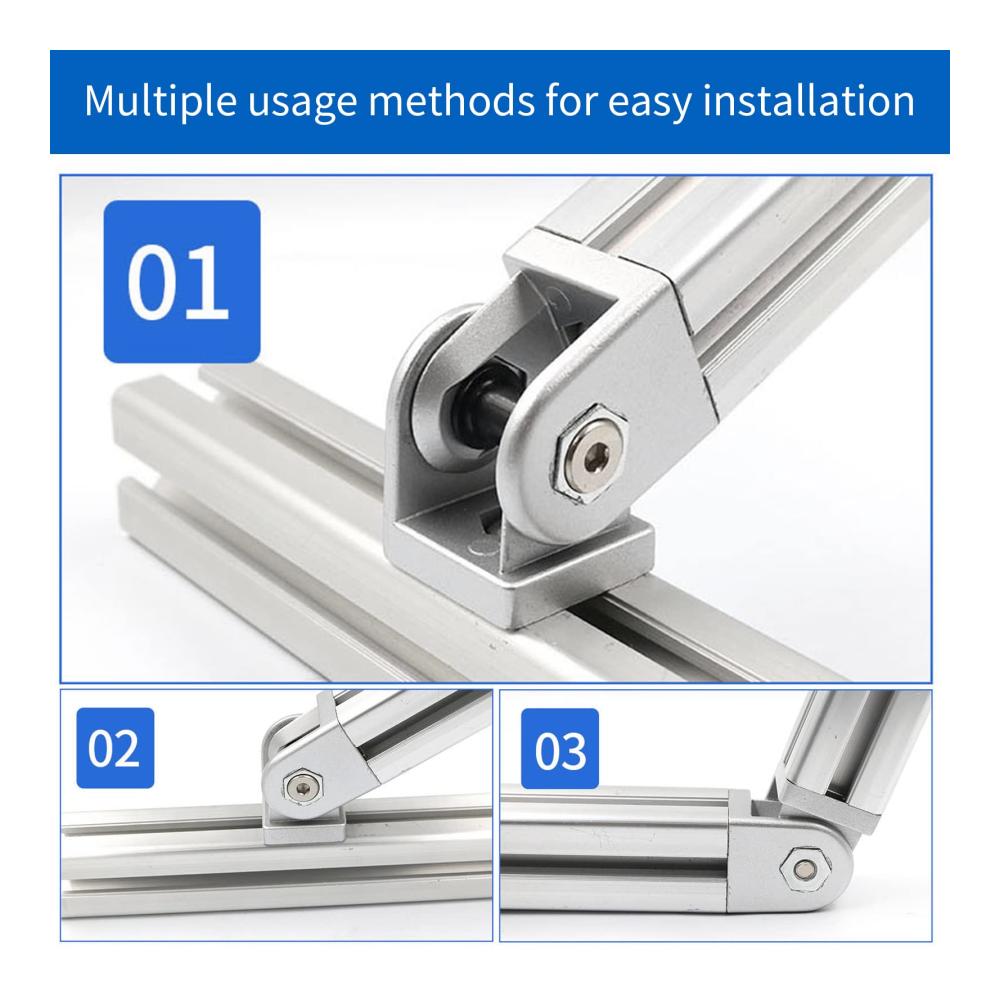 Multiple usage methods for easy installation

01

02

03