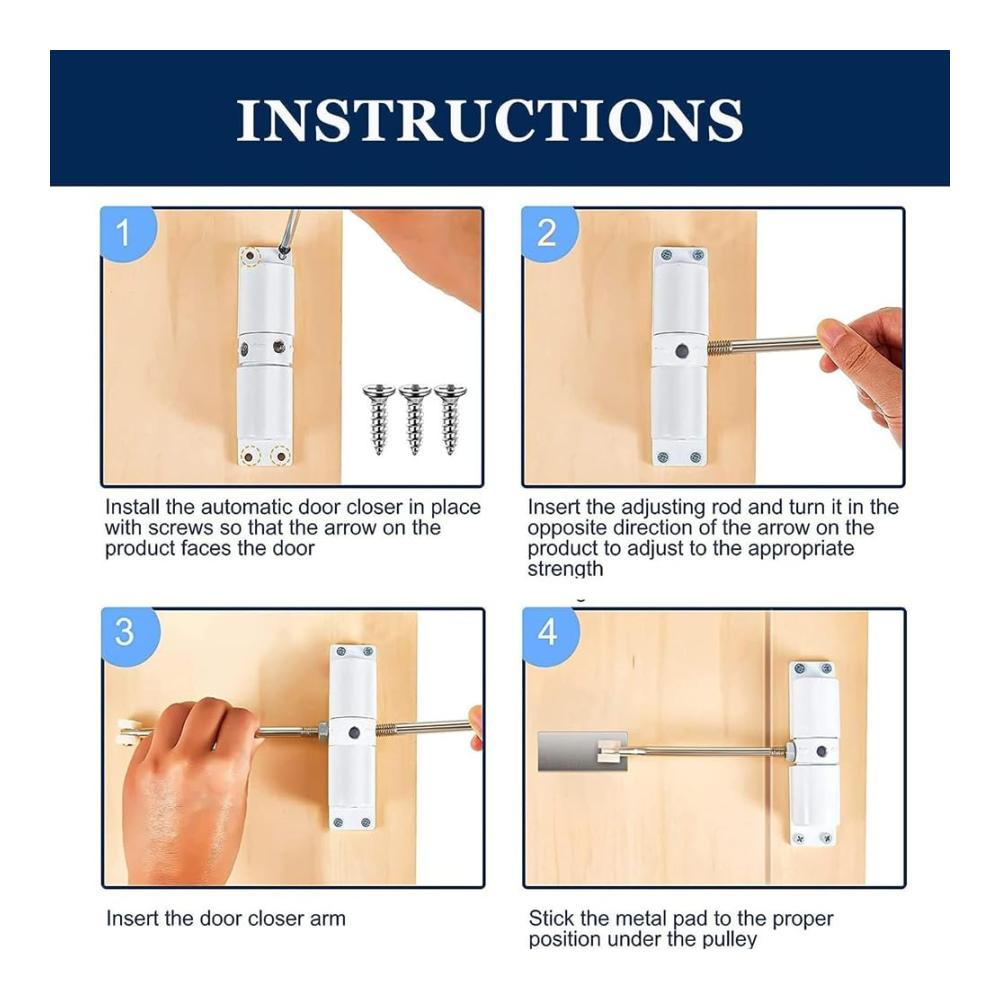 INSTRUCTIONS

1

Install the automatic door closer in place with screws so that the arrow on the product faces the door

2

Insert the adjusting rod and turn it in the opposite direction of the arrow on the product to adjust to the appropriate strength

3

Insert the door closer arm

4

Stick the metal pad to the proper position under the pulley