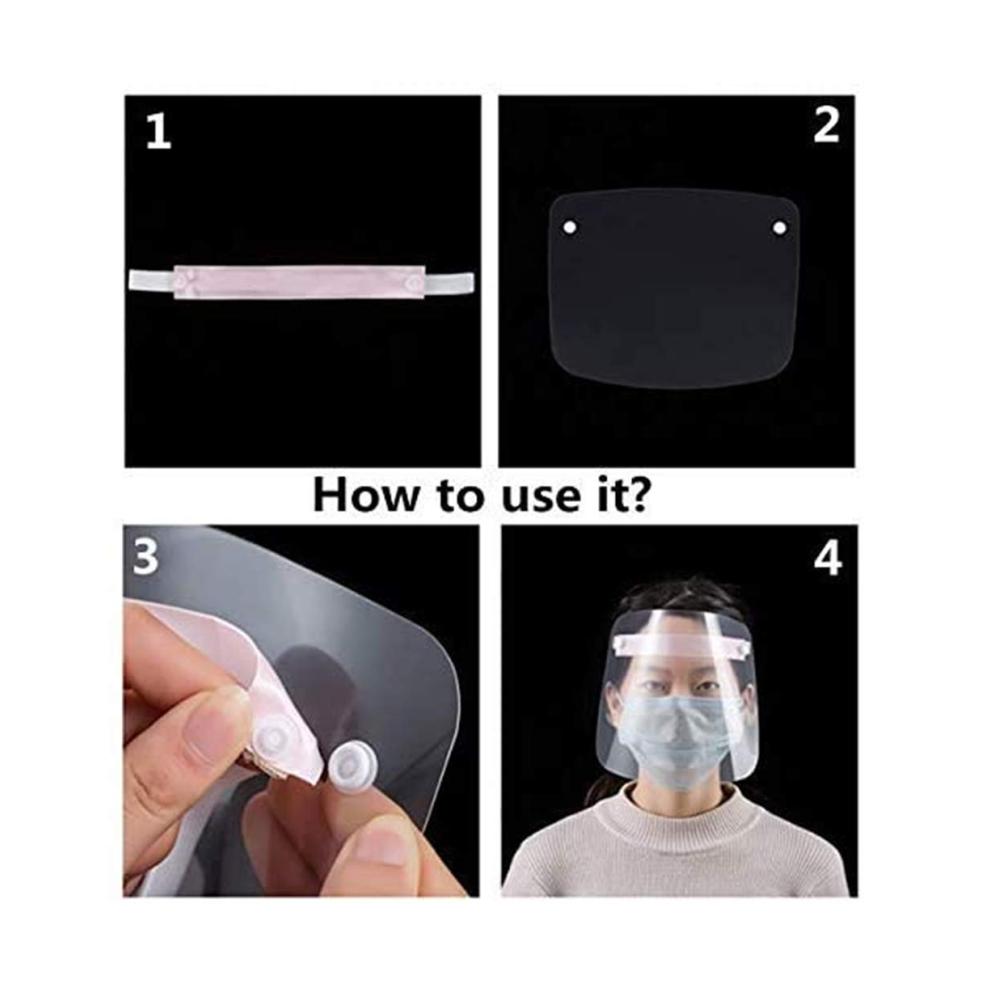 1

2

How to use it?

3

4