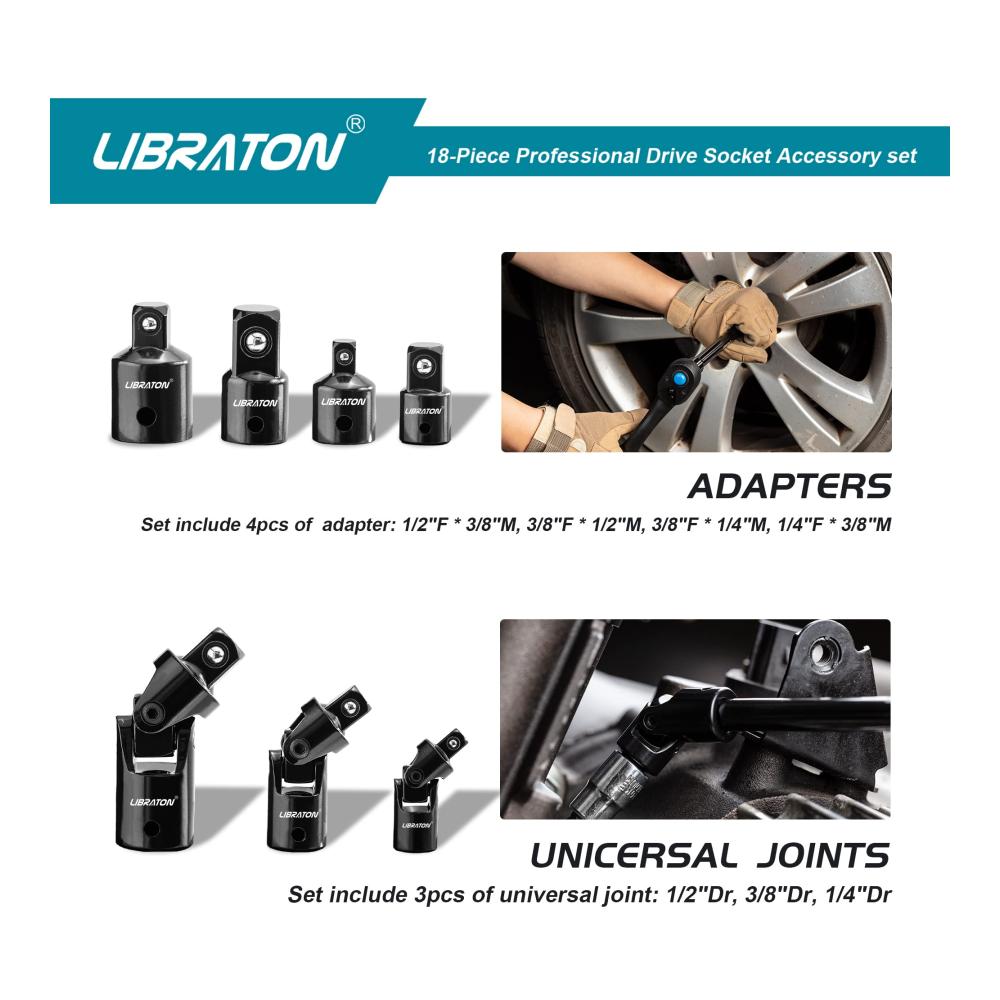 LIBRATON®

18-Piece Professional Drive Socket Accessory set

LIBRATON®

LIBRATON

LIBRATON

LIBRATON

ADAPTERS

Set include 4pcs of adapter: 1/2"F * 3/8"M, 3/8"F * 1/2"M, 3/8"F * 1/4"M, 1/4"F * 3/8"M

LIBRATON

LIBRATON

LIBRATON

UNICERSAL JOINTS

Set include 3pcs of universal joint: 1/2"Dr, 3/8"Dr, 1/4"Dr