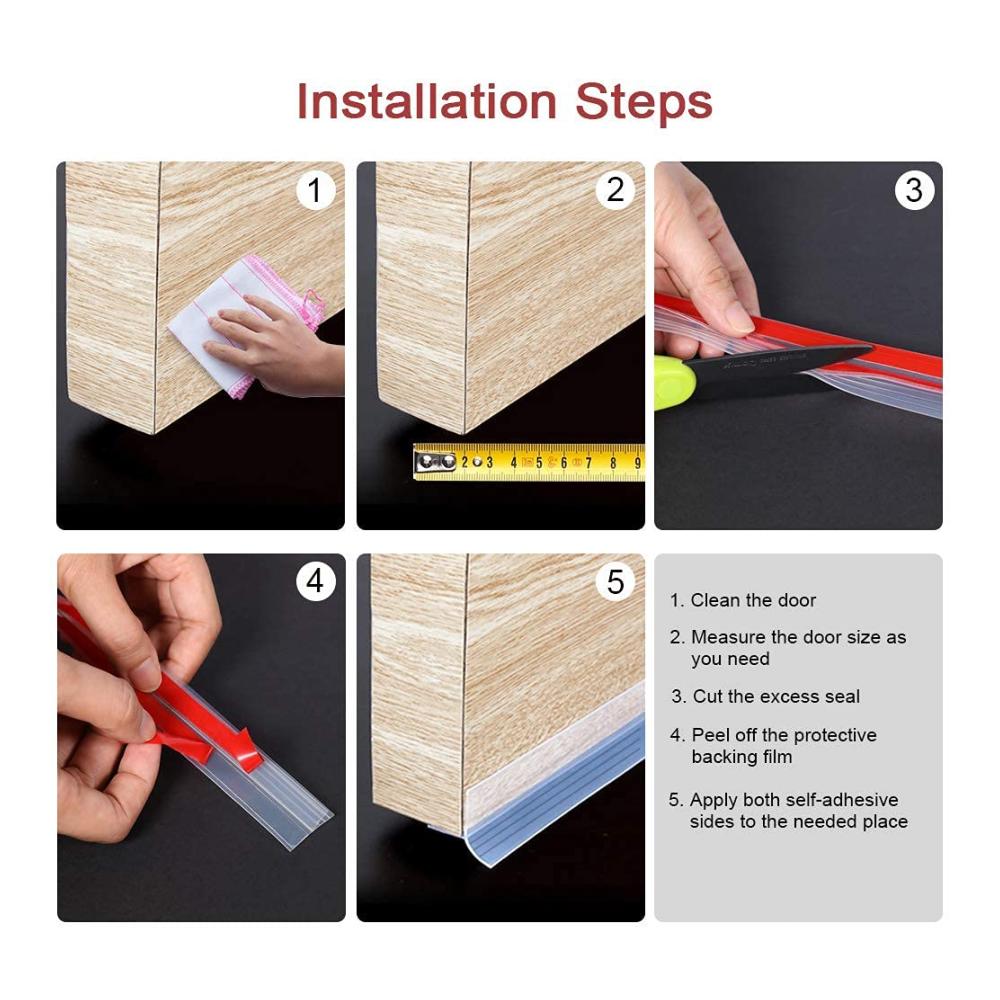 Installation Steps

1

2

2 3 4 5 6 7 8 9

3

4

5

1. Clean the door

2. Measure the door size as you need

3. Cut the excess seal

4. Peel off the protective backing film

5. Apply both self-adhesive sides to the needed place