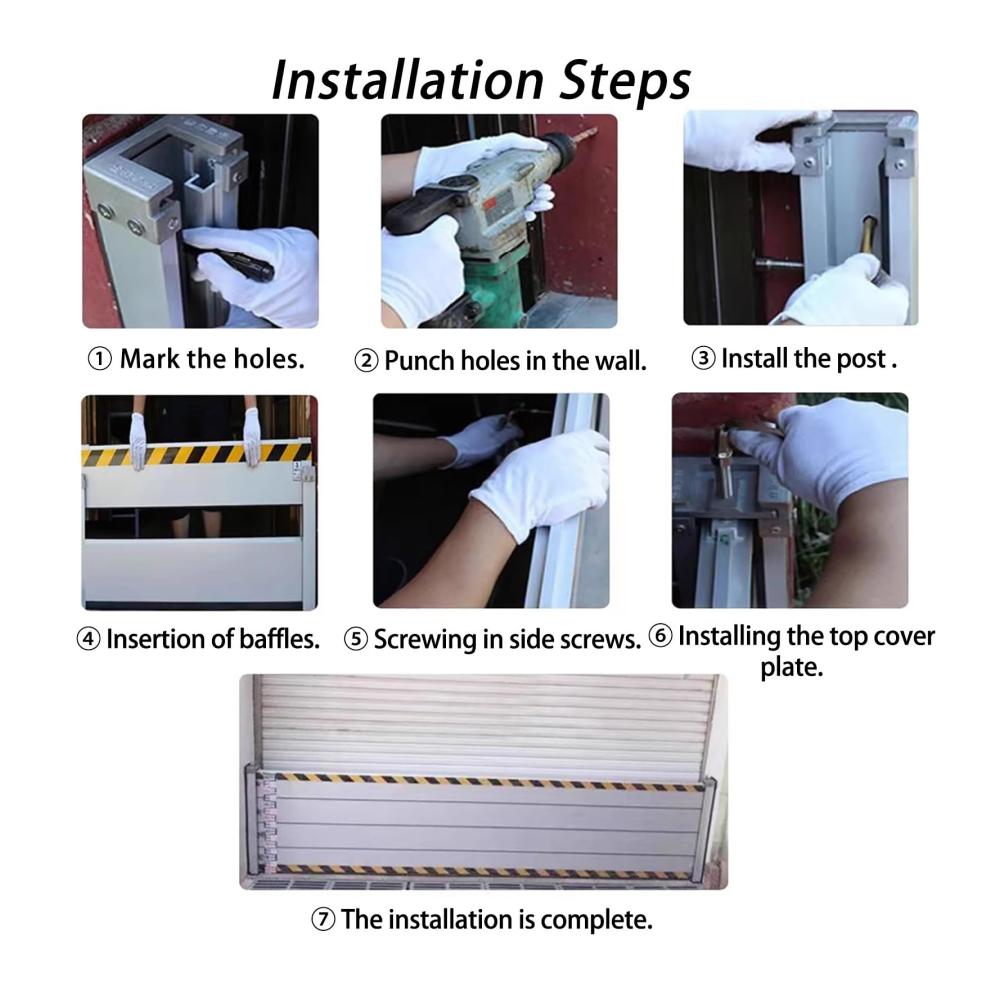 Installation Steps

① Mark the holes.

② Punch holes in the wall.

③ Install the post .

④ Insertion of baffles.

⑤ Screwing in side screws.

⑥ Installing the top cover plate.

⑦ The installation is complete.