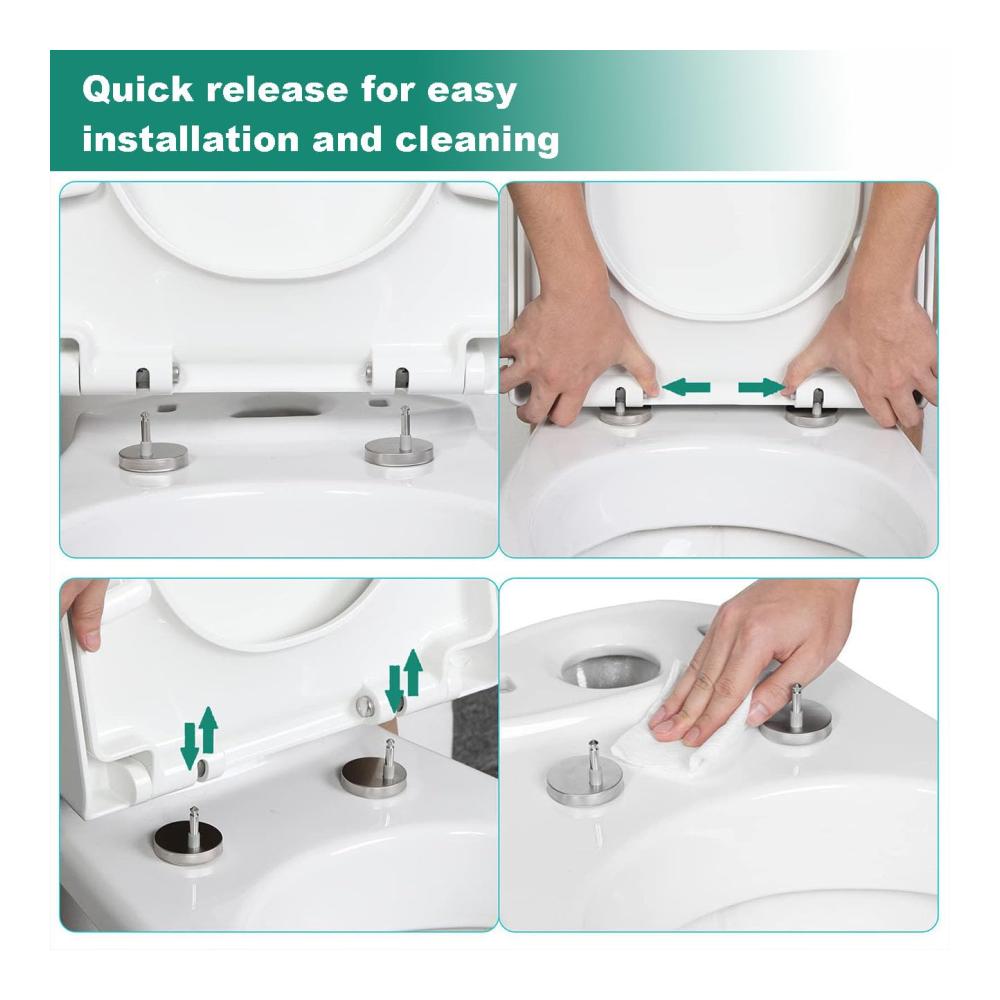 Quick release for easy installation and cleaning