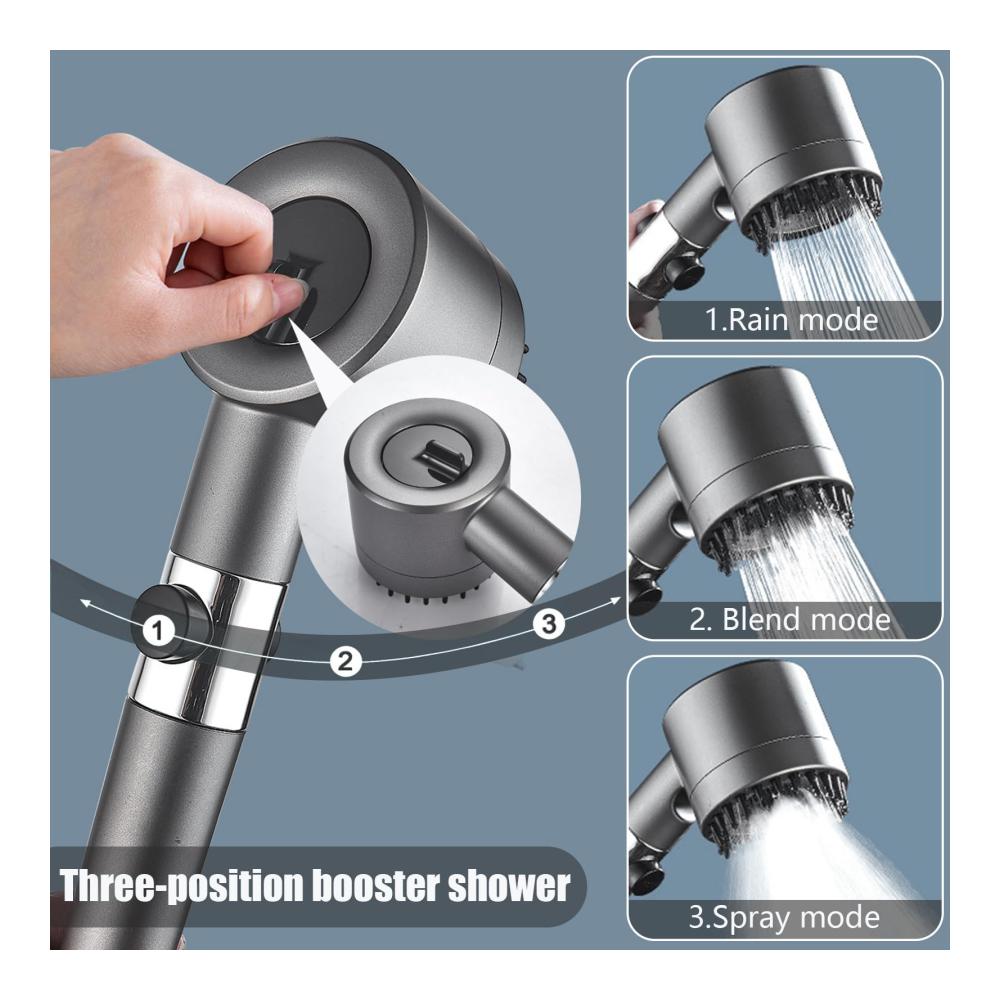 1.Rain mode

2. Blend mode

3.Spray mode

1

2

3

Three-position booster shower