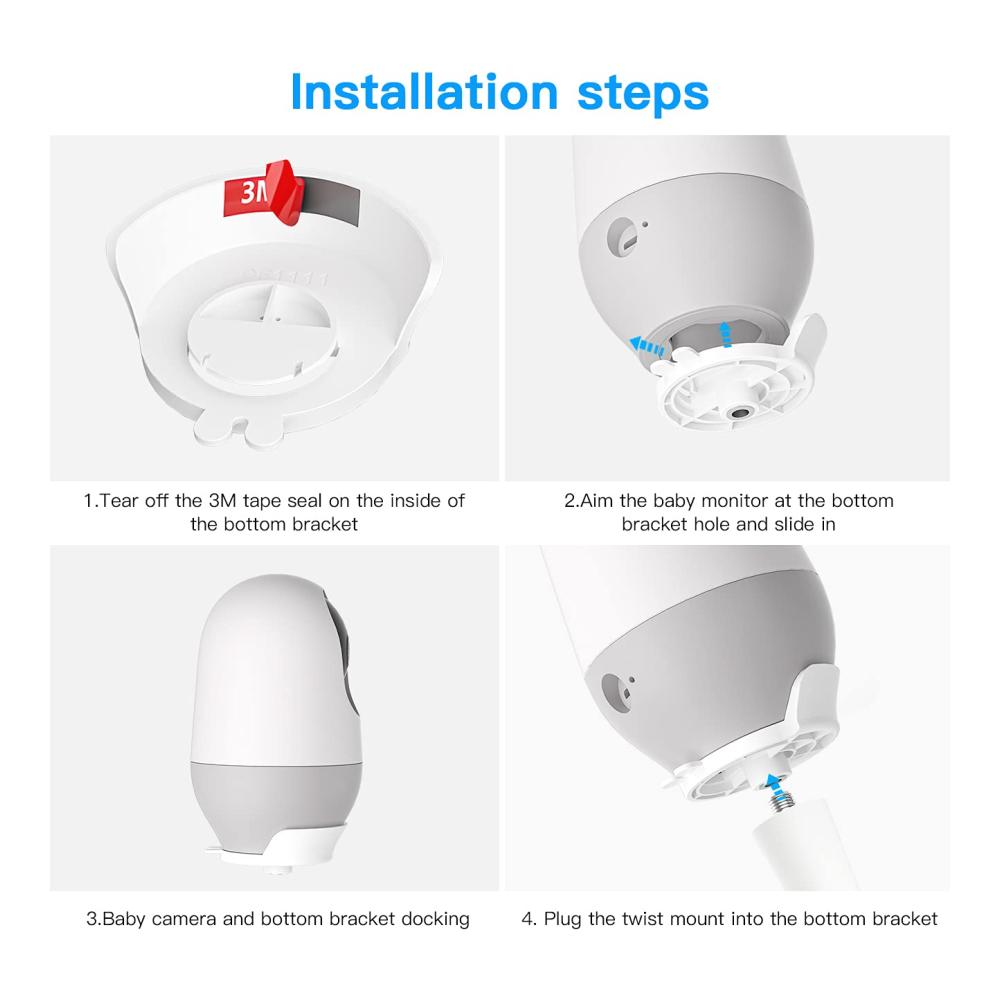 Installation steps

3M

1.Tear off the 3M tape seal on the inside of the bottom bracket

2.Aim the baby monitor at the bottom bracket hole and slide in

3.Baby camera and bottom bracket docking

4. Plug the twist mount into the bottom bracket