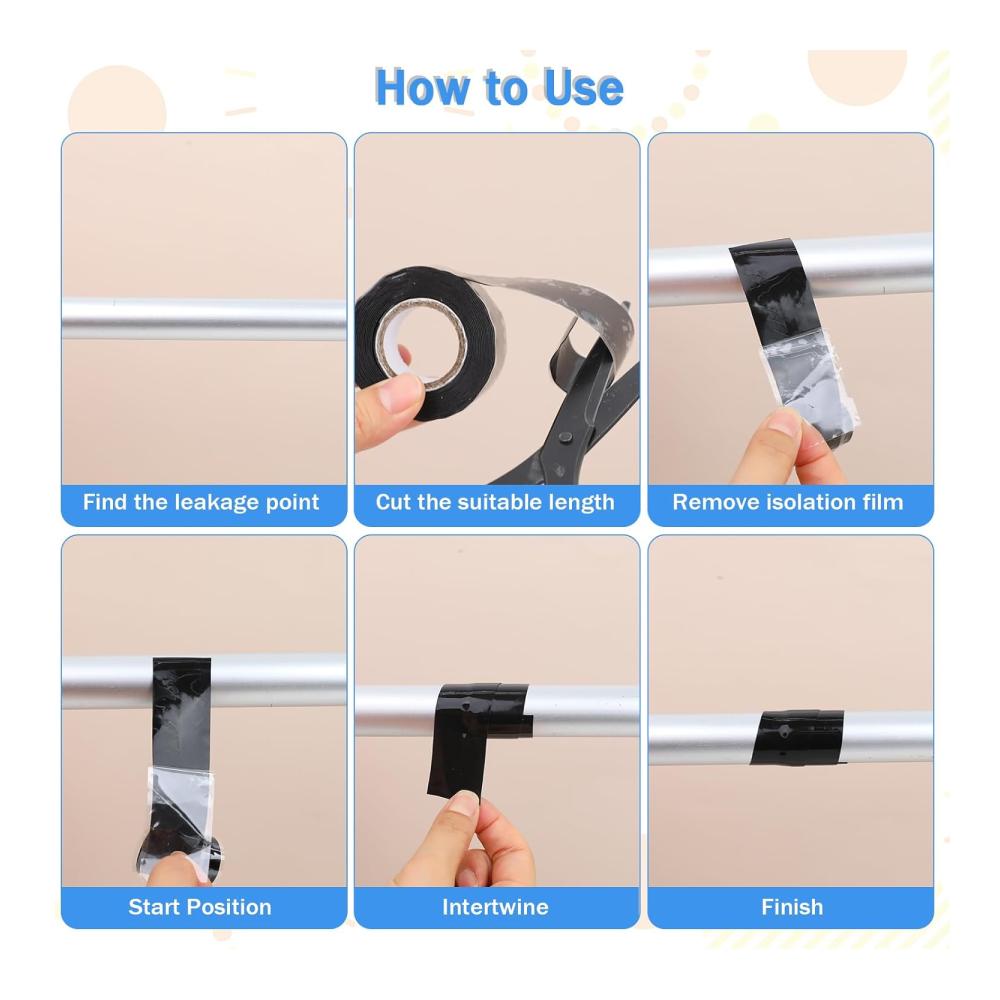 How to Use

Find the leakage point

Cut the suitable length

Remove isolation film

Start Position

Intertwine

Finish