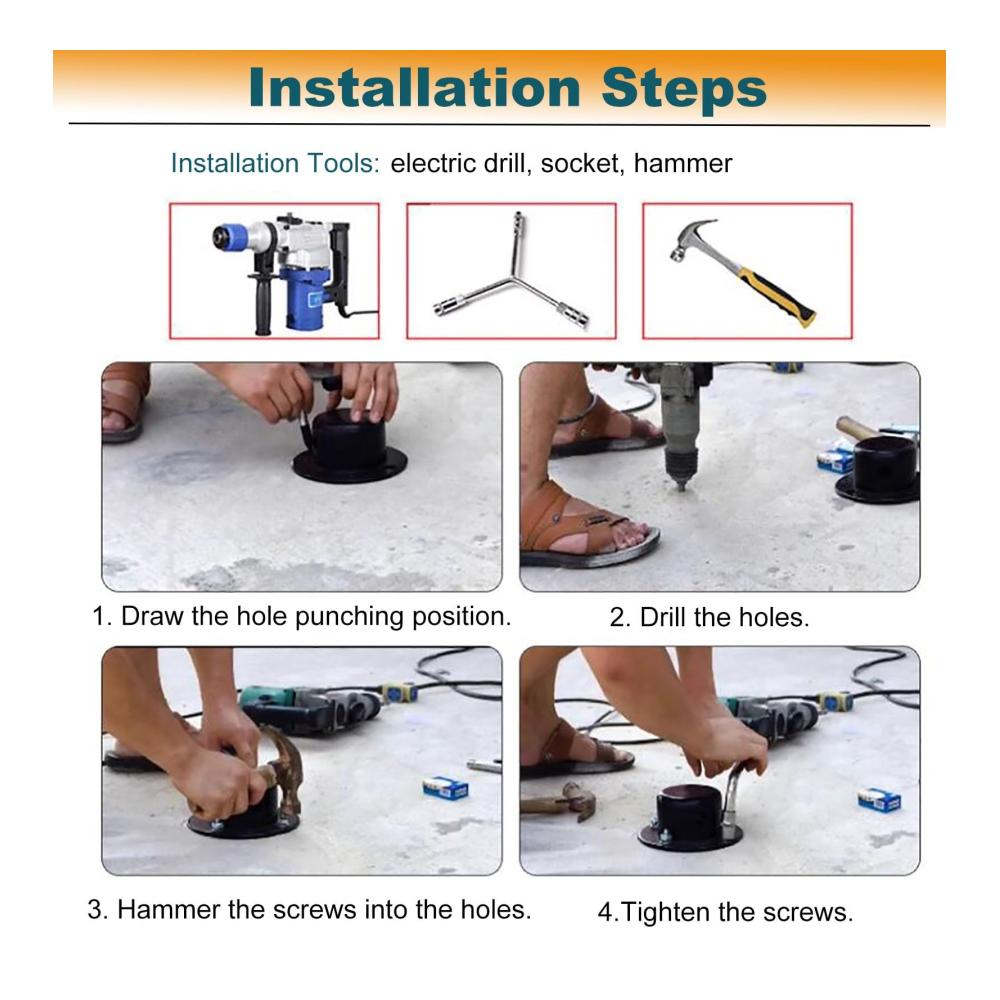 Installation Steps

Installation Tools: electric drill, socket, hammer

1. Draw the hole punching position.

2. Drill the holes.

3. Hammer the screws into the holes.

4.Tighten the screws.