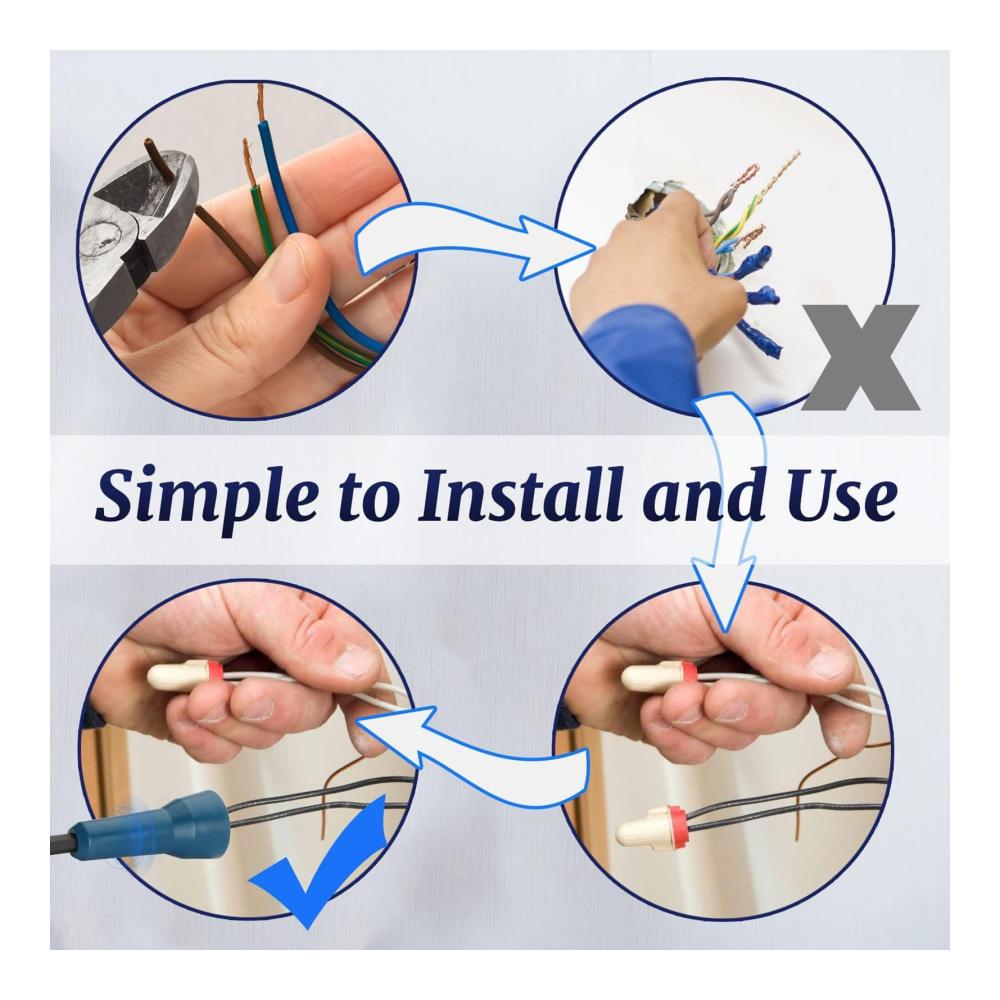 Simple to Install and Use