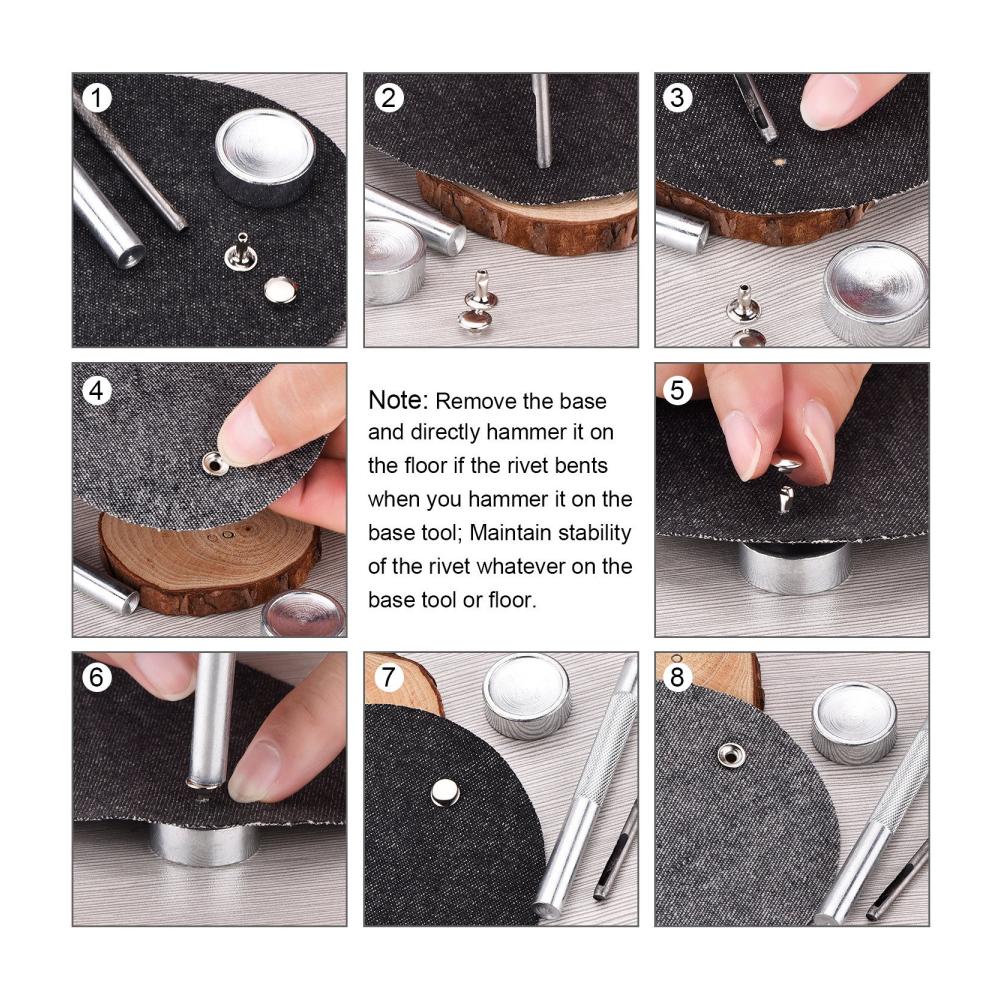 1

2

3

4

Note: Remove the base and directly hammer it on the floor if the rivet bents when you hammer it on the base tool; Maintain stability of the rivet whatever on the base tool or floor.

5

6

7

8