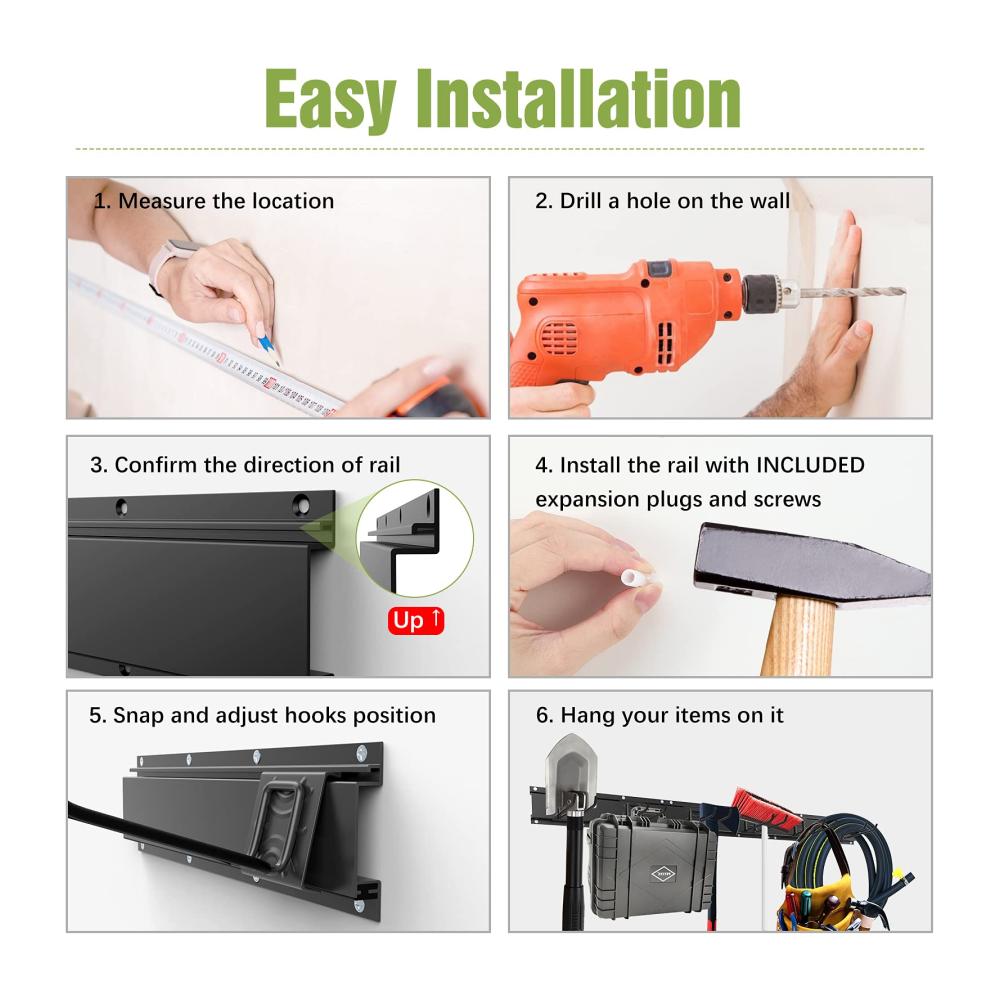 Easy Installation

1. Measure the location

2. Drill a hole on the wall

3. Confirm the direction of rail

Up ↑

4. Install the rail with INCLUDED expansion plugs and screws

5. Snap and adjust hooks position

6. Hang your items on it