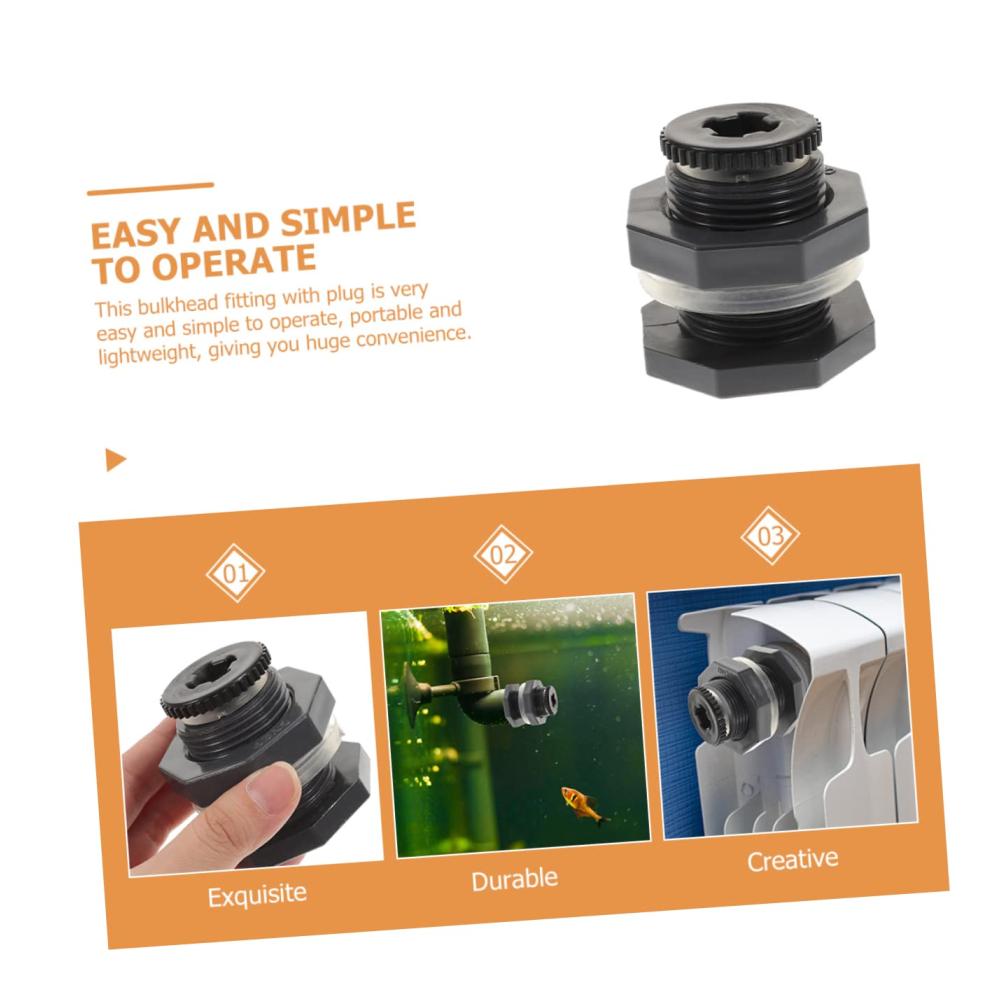 EASY AND SIMPLE TO OPERATE

This bulkhead fitting with plug is very easy and simple to operate, portable and lightweight, giving you huge convenience.

01

02

03

Exquisite

Durable

Creative