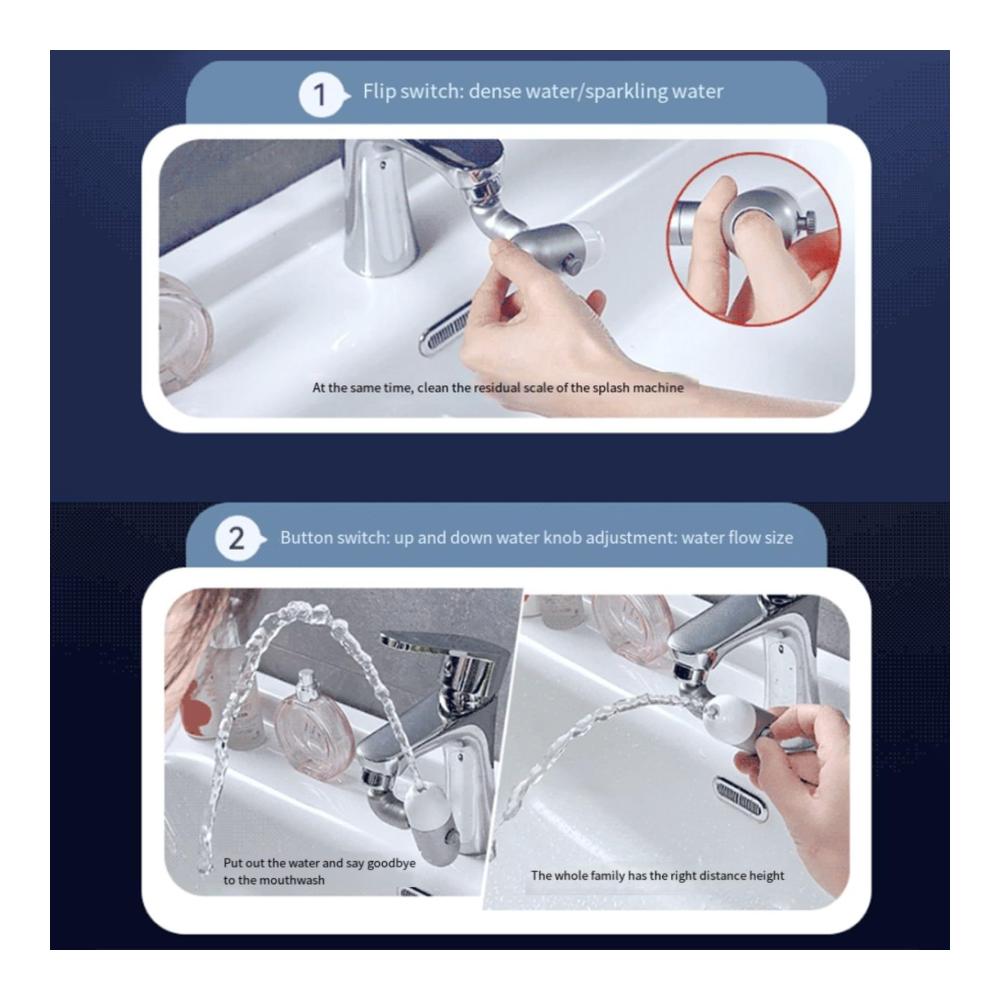 1 Flip switch: dense water/sparkling water

At the same time, clean the residual scale of the splash machine

2 Button switch: up and down water knob adjustment: water flow size

Put out the water and say goodbye to the mouthwash

The whole family has the right distance height