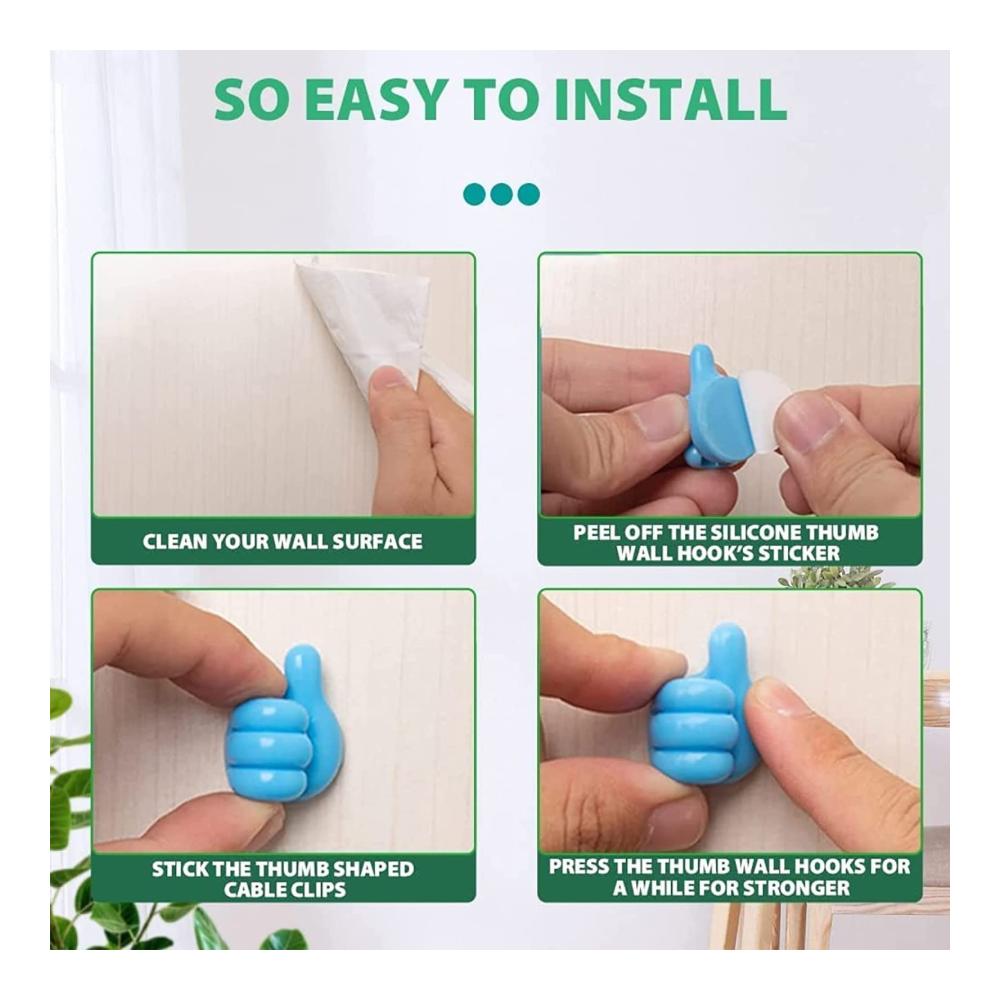 SO EASY TO INSTALL

CLEAN YOUR WALL SURFACE

PEEL OFF THE SILICONE THUMB WALL HOOK'S STICKER

STICK THE THUMB SHAPED CABLE CLIPS

PRESS THE THUMB WALL HOOKS FOR A WHILE FOR STRONGER