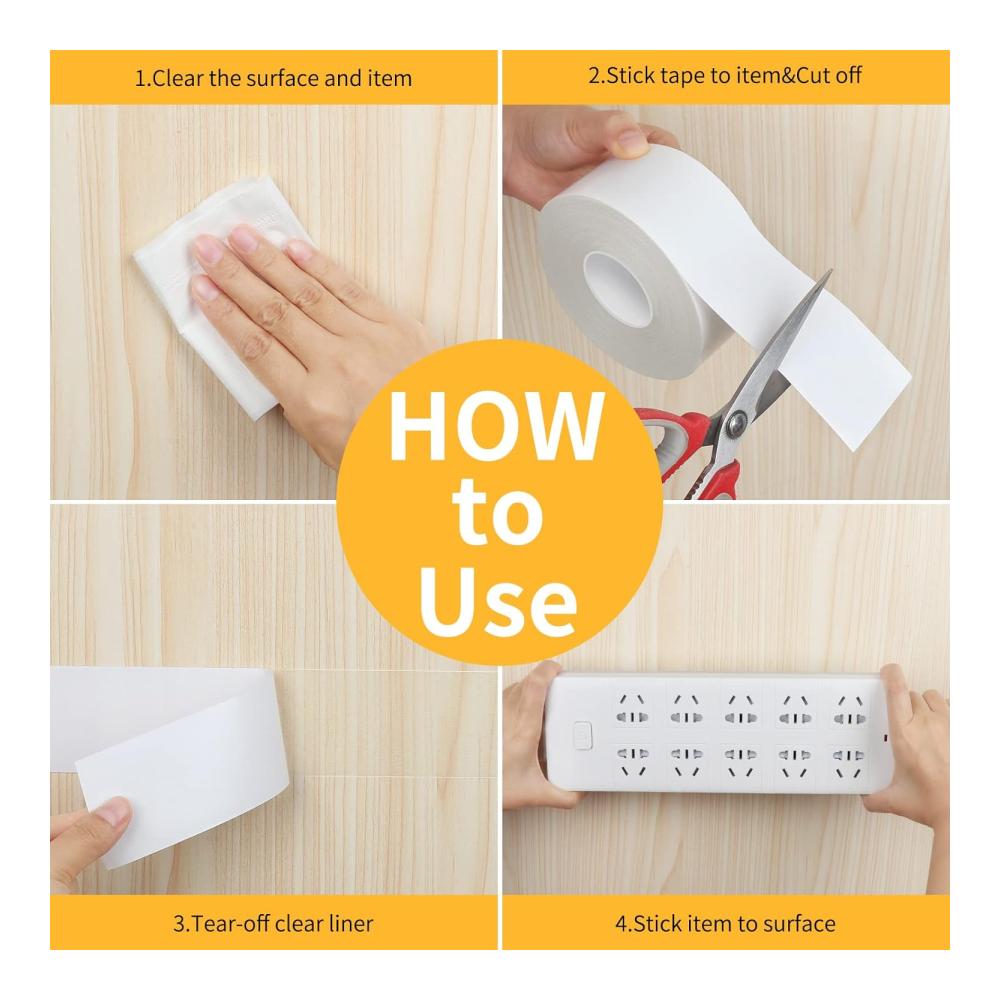 1.Clear the surface and item

2.Stick tape to item&Cut off

HOW to Use

3.Tear-off clear liner

4.Stick item to surface