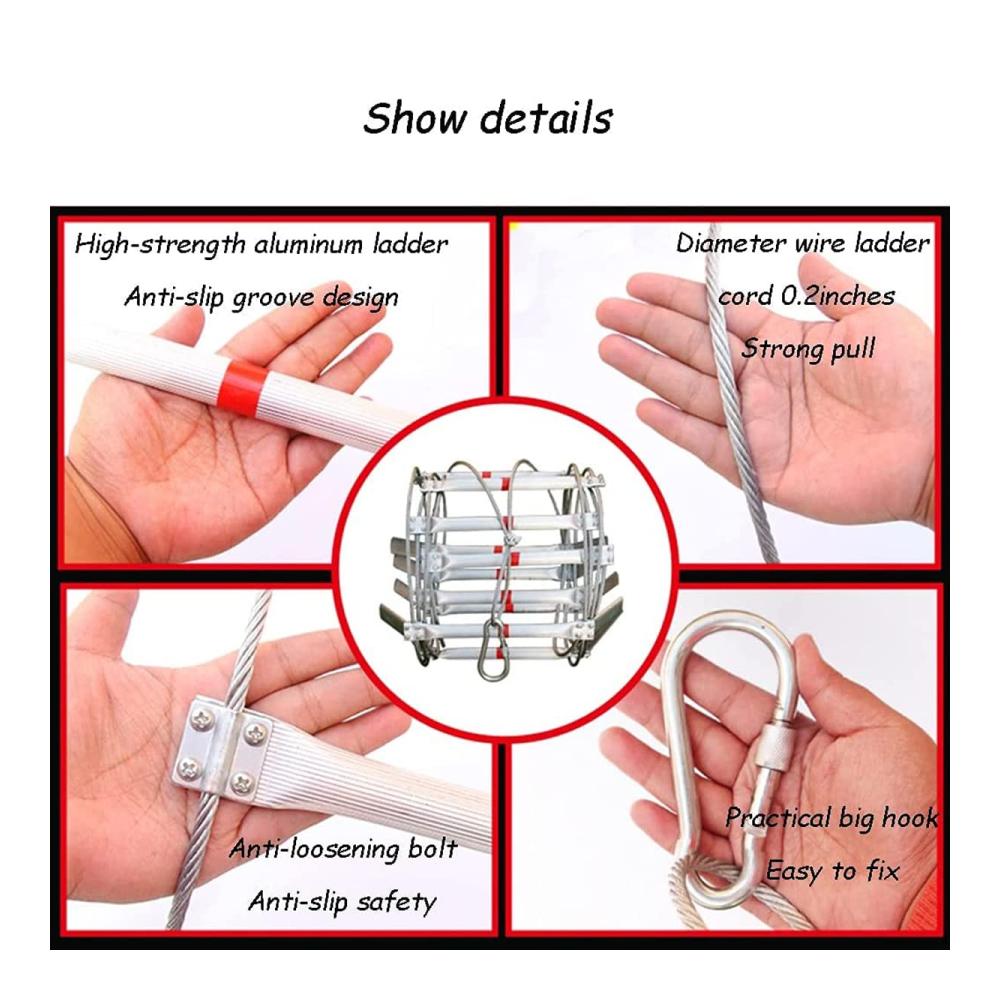 Show details

High-strength aluminum ladder

Anti-slip groove design

Diameter wire ladder cord 0.2inches

Strong pull

Anti-loosening bolt

Anti-slip safety

Practical big hook

Easy to fix