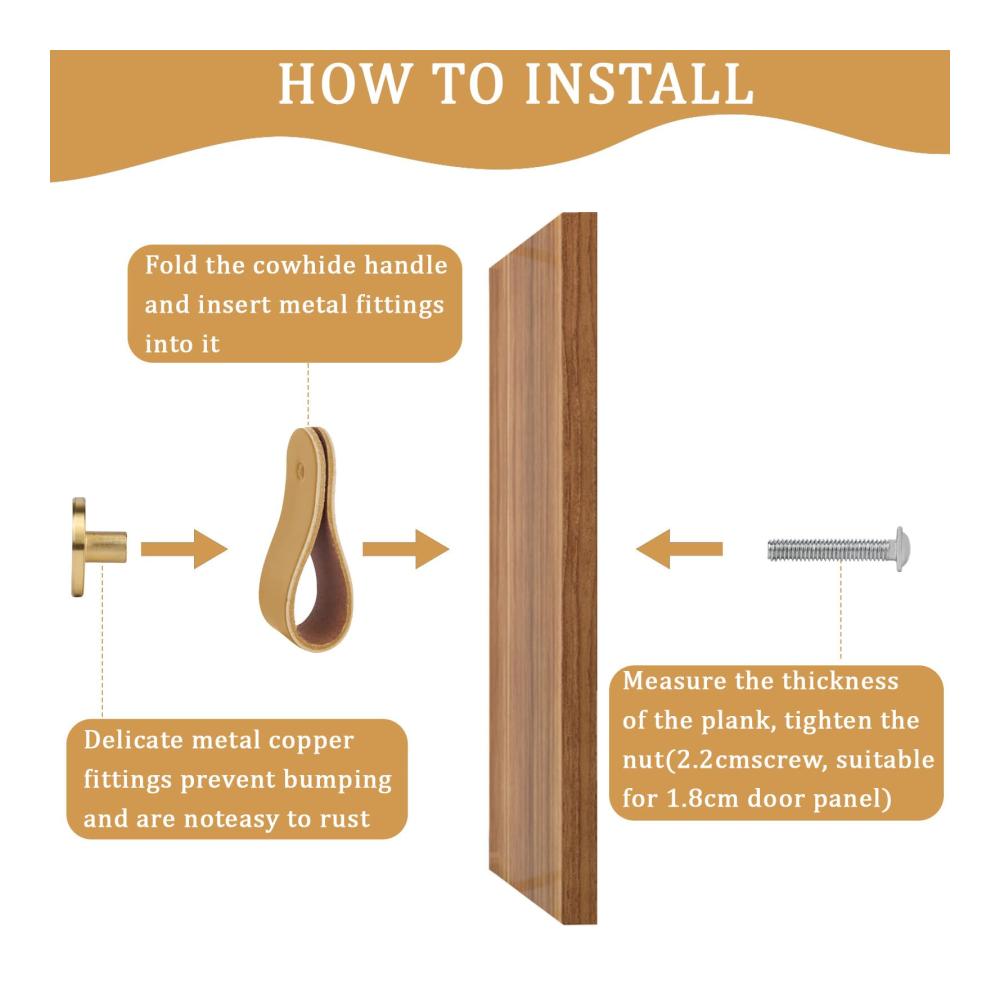 HOW TO INSTALL

Fold the cowhide handle and insert metal fittings into it

Delicate metal copper fittings prevent bumping and are noteasy to rust

Measure the thickness of the plank, tighten the nut(2.2cmscrew, suitable for 1.8cm door panel)