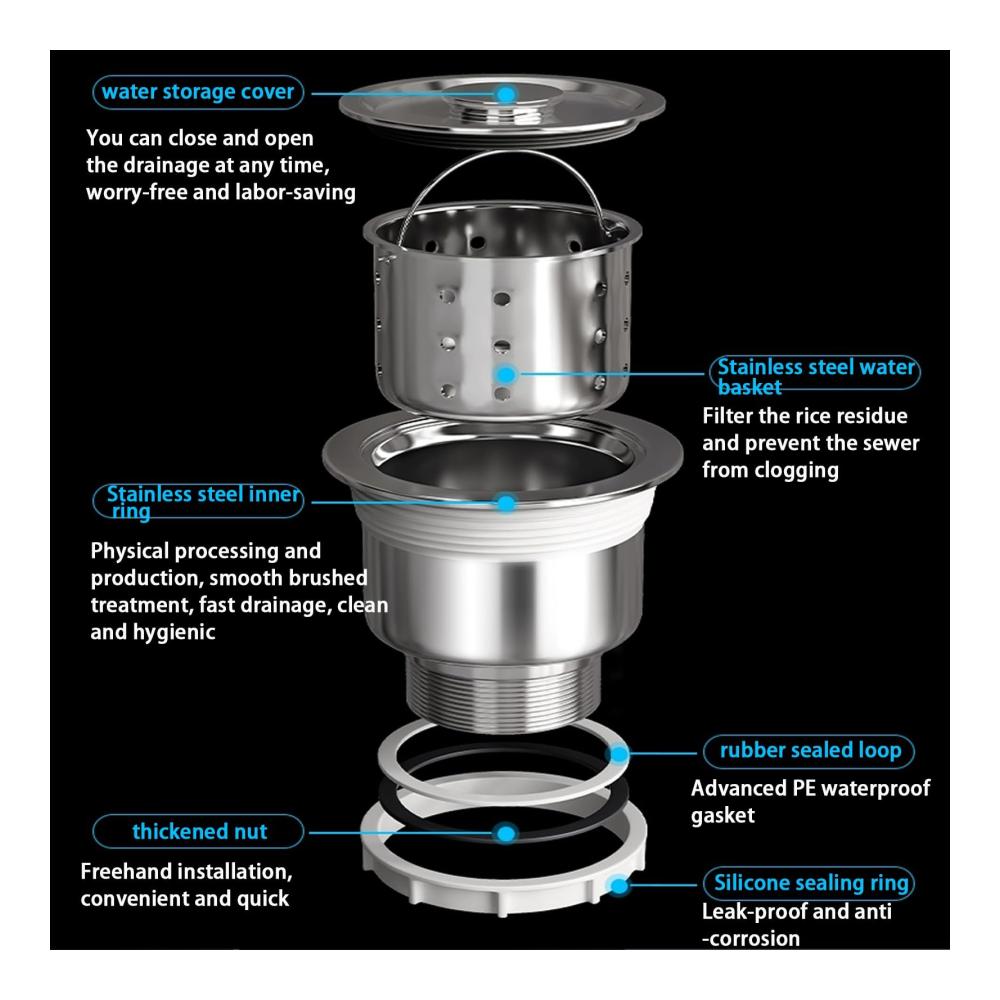 water storage cover

You can close and open the drainage at any time, worry-free and labor-saving

Stainless steel water basket

Filter the rice residue and prevent the sewer from clogging

Stainless steel inner ring

Physical processing and production, smooth brushed treatment, fast drainage, clean and hygienic

rubber sealed loop

Advanced PE waterproof gasket

thickened nut

Freehand installation, convenient and quick

Silicone sealing ring

Leak-proof and anti -corrosion