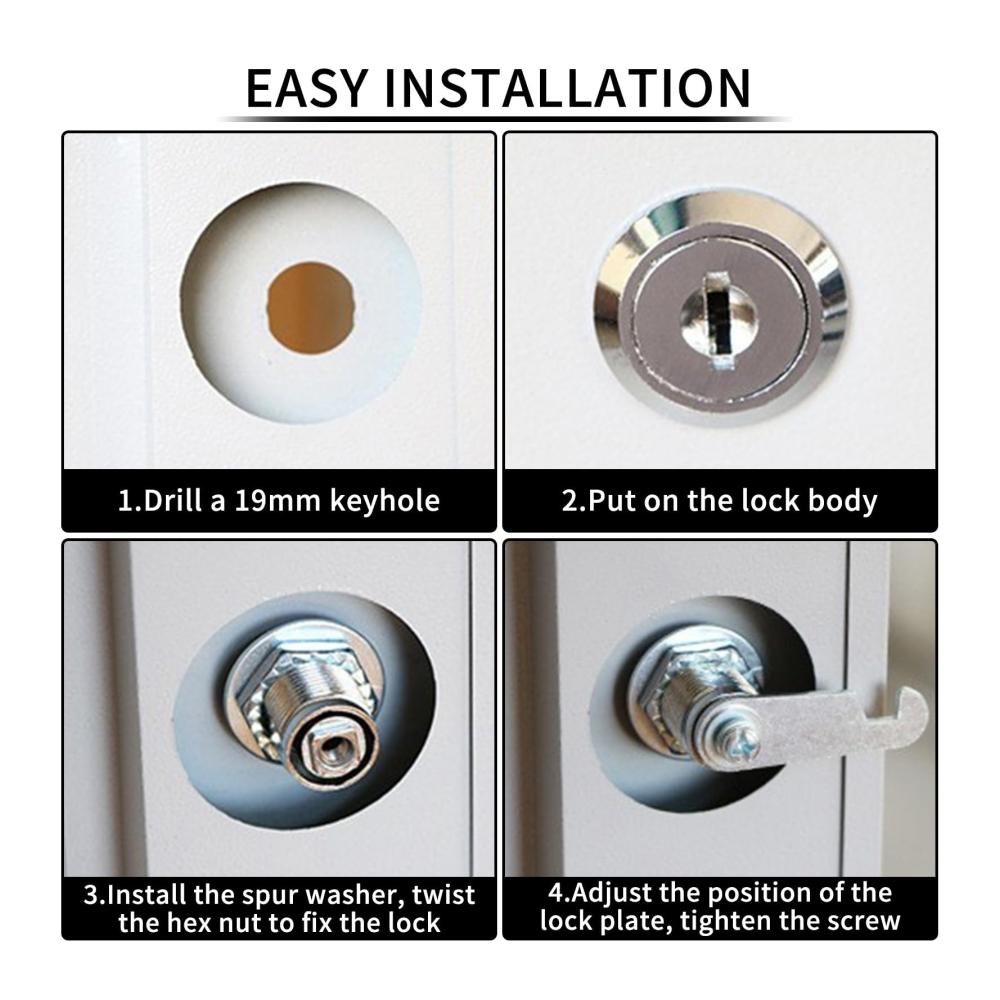 EASY INSTALLATION

1.Drill a 19mm keyhole

2.Put on the lock body

3.Install the spur washer, twist the hex nut to fix the lock

4.Adjust the position of the lock plate, tighten the screw