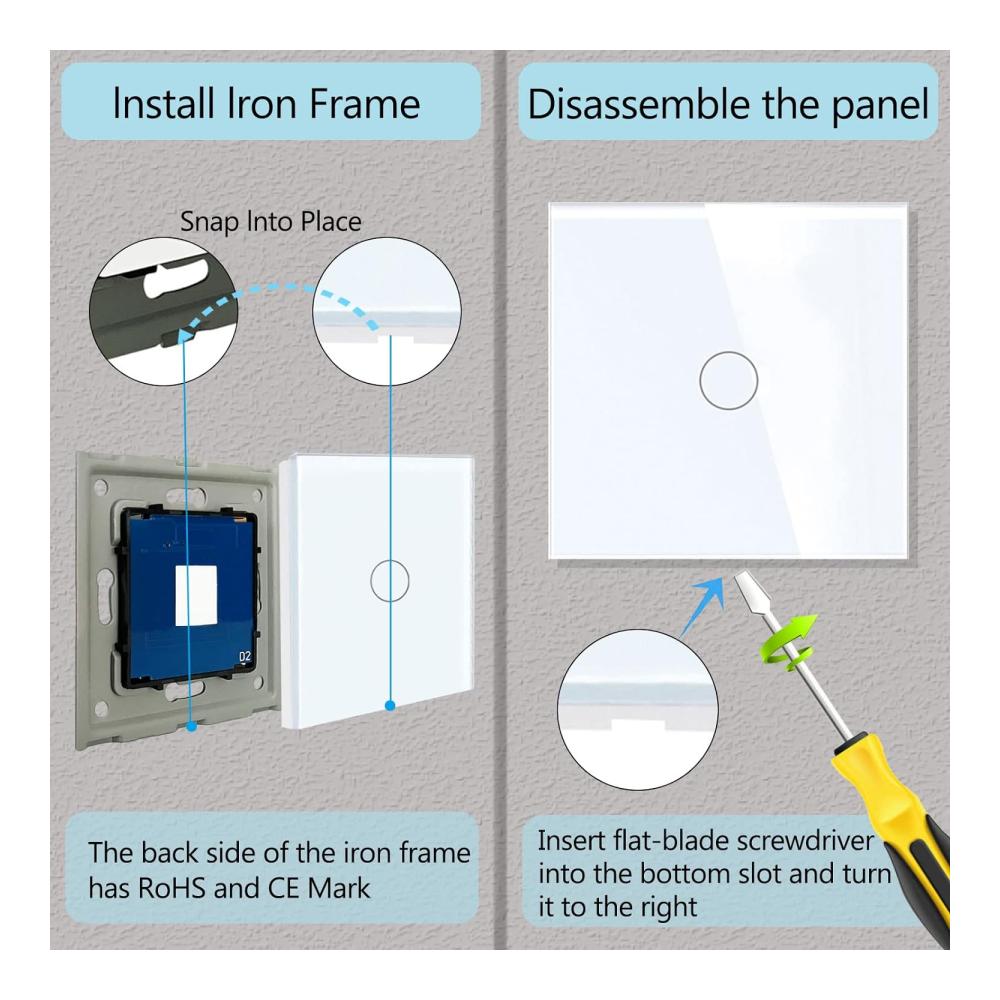 Install Iron Frame

Snap Into Place

D2

The back side of the iron frame has RoHS and CE Mark

Disassemble the panel

Insert flat-blade screwdriver into the bottom slot and turn it to the right