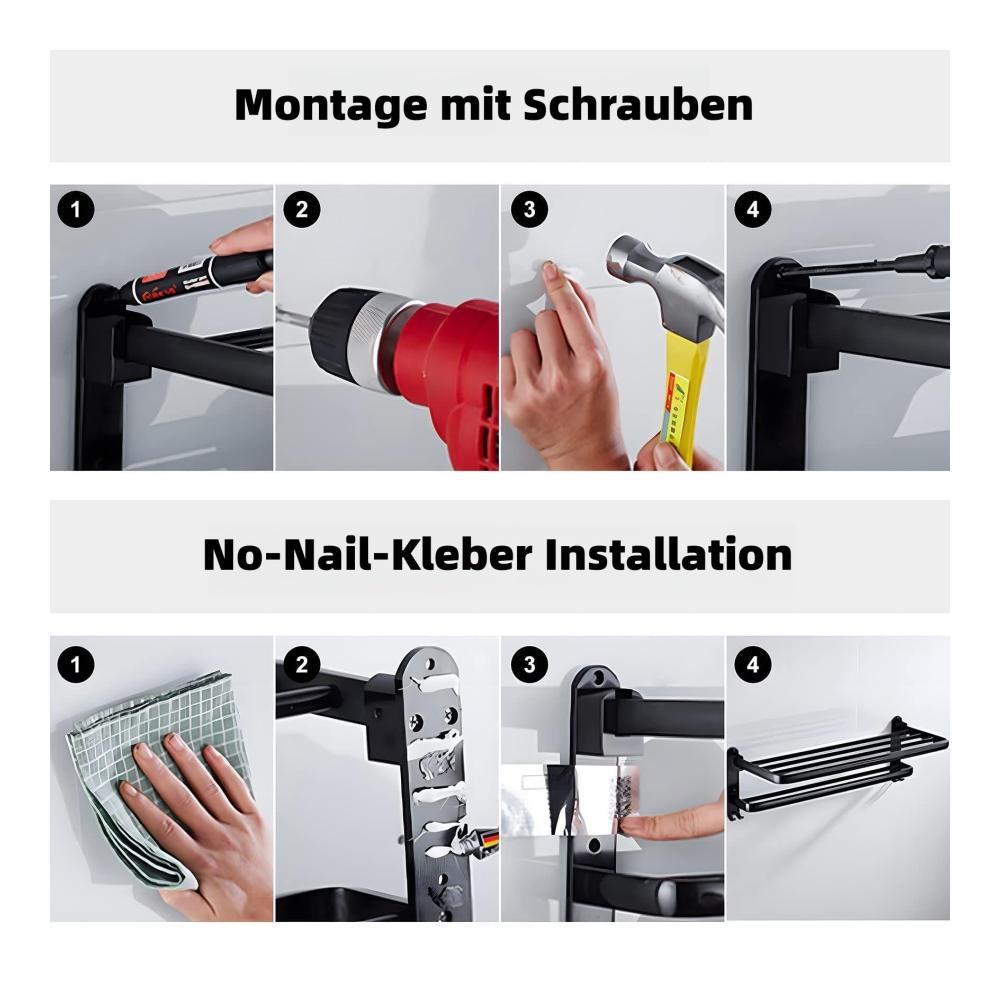 Montage mit Schrauben

1

2

3

4

No-Nail-Kleber Installation

1

2

3

4