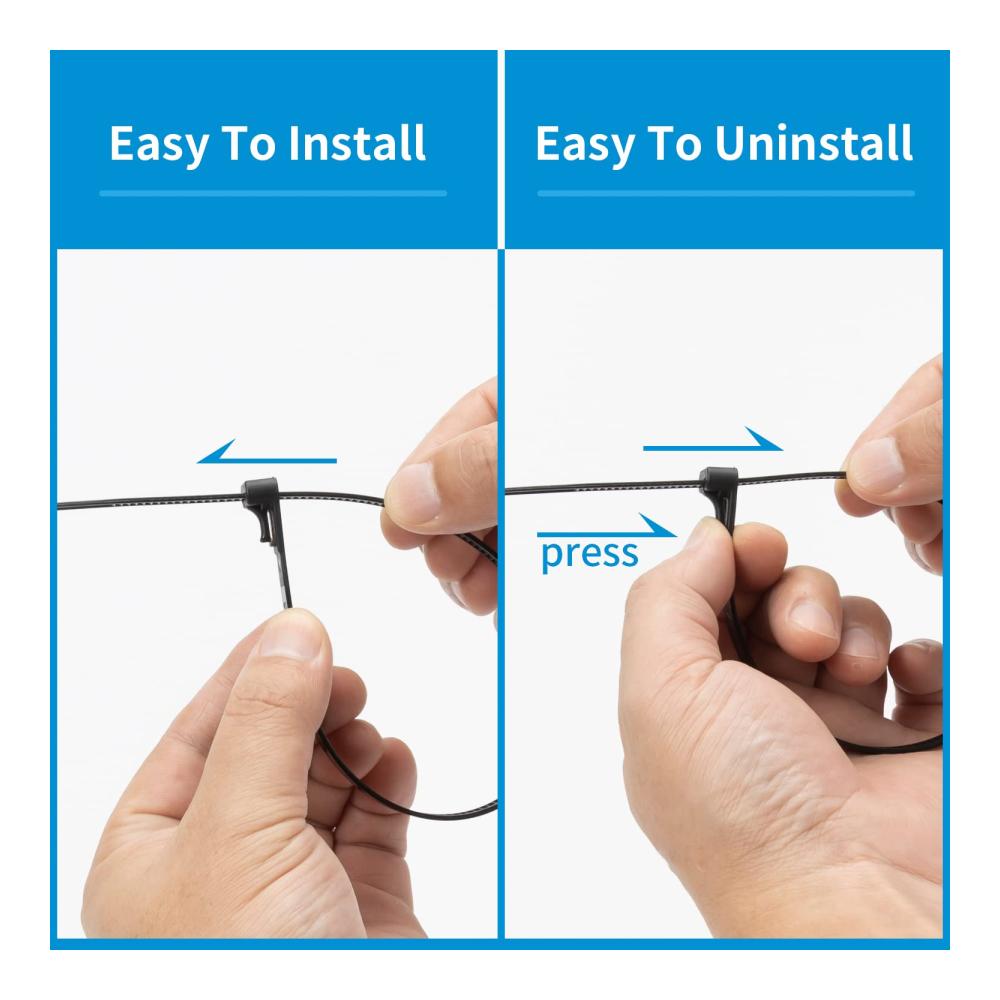 Easy To Install

Easy To Uninstall

press